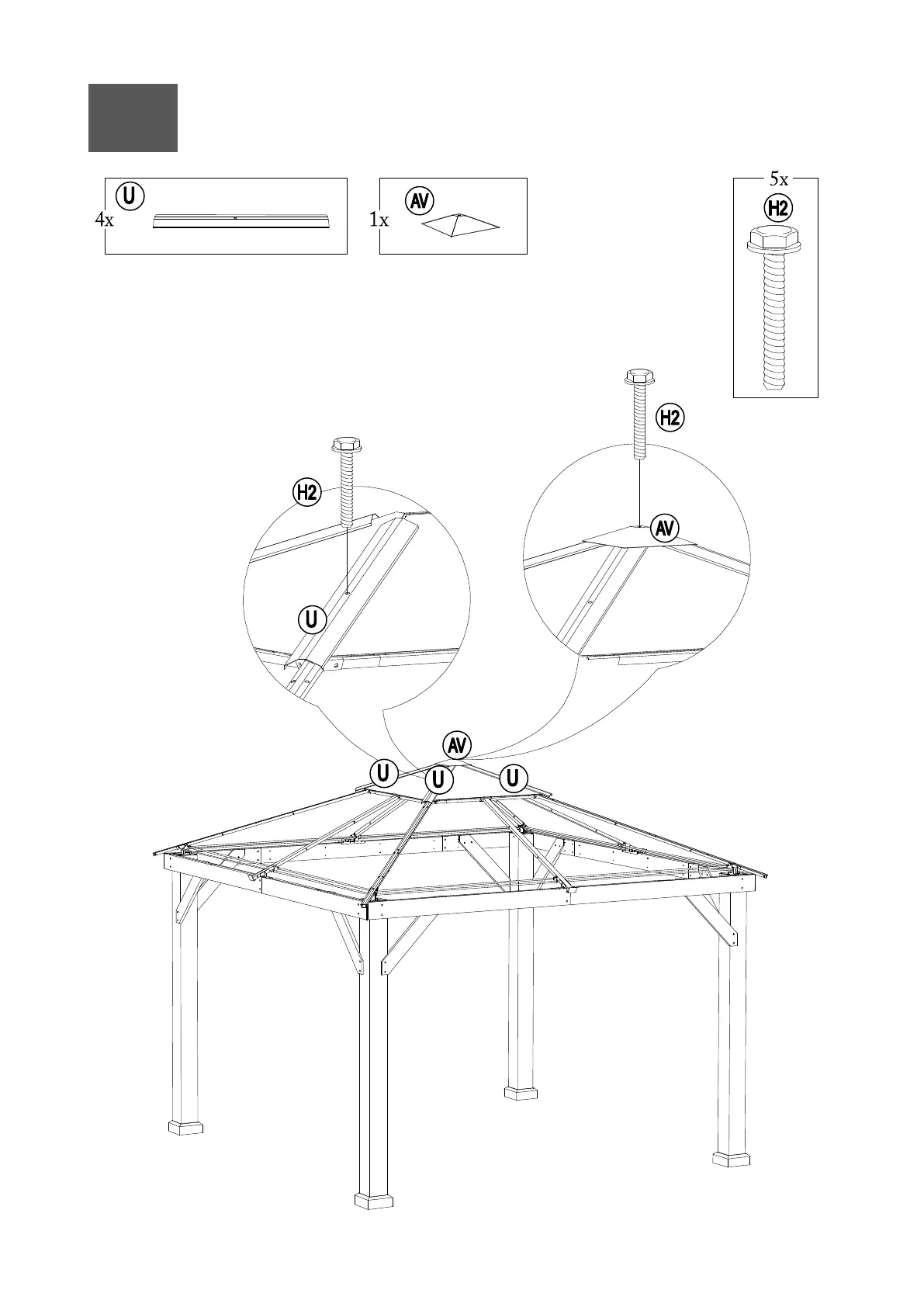 4x U

1x AV

5x H2

H2

U

H2

AV

AV

U U U