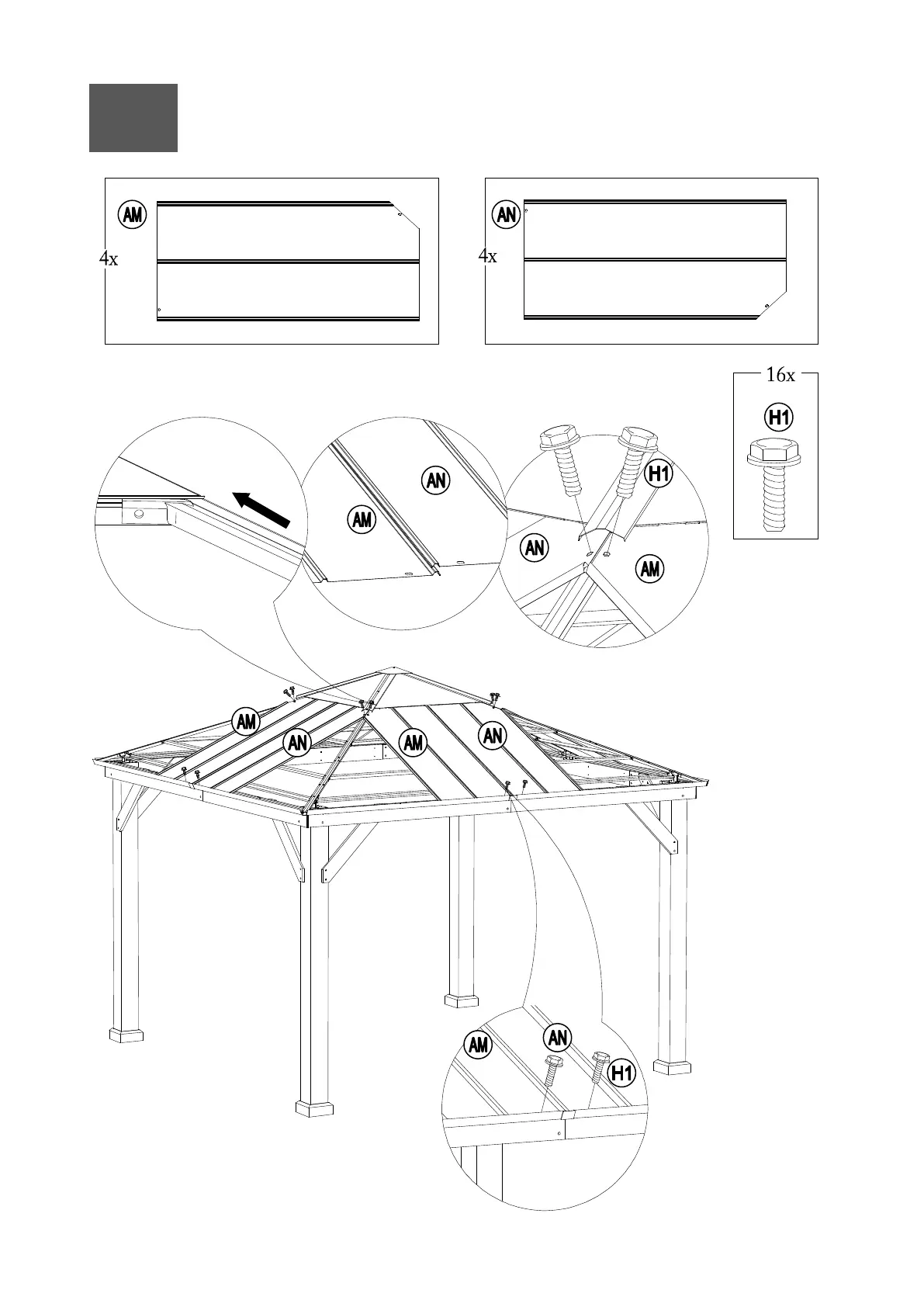 AM
4x

AN
4x

16x
H1

AN
AM

H1
AN
AM

AM
AN
AM
AN

AM
AN
H1