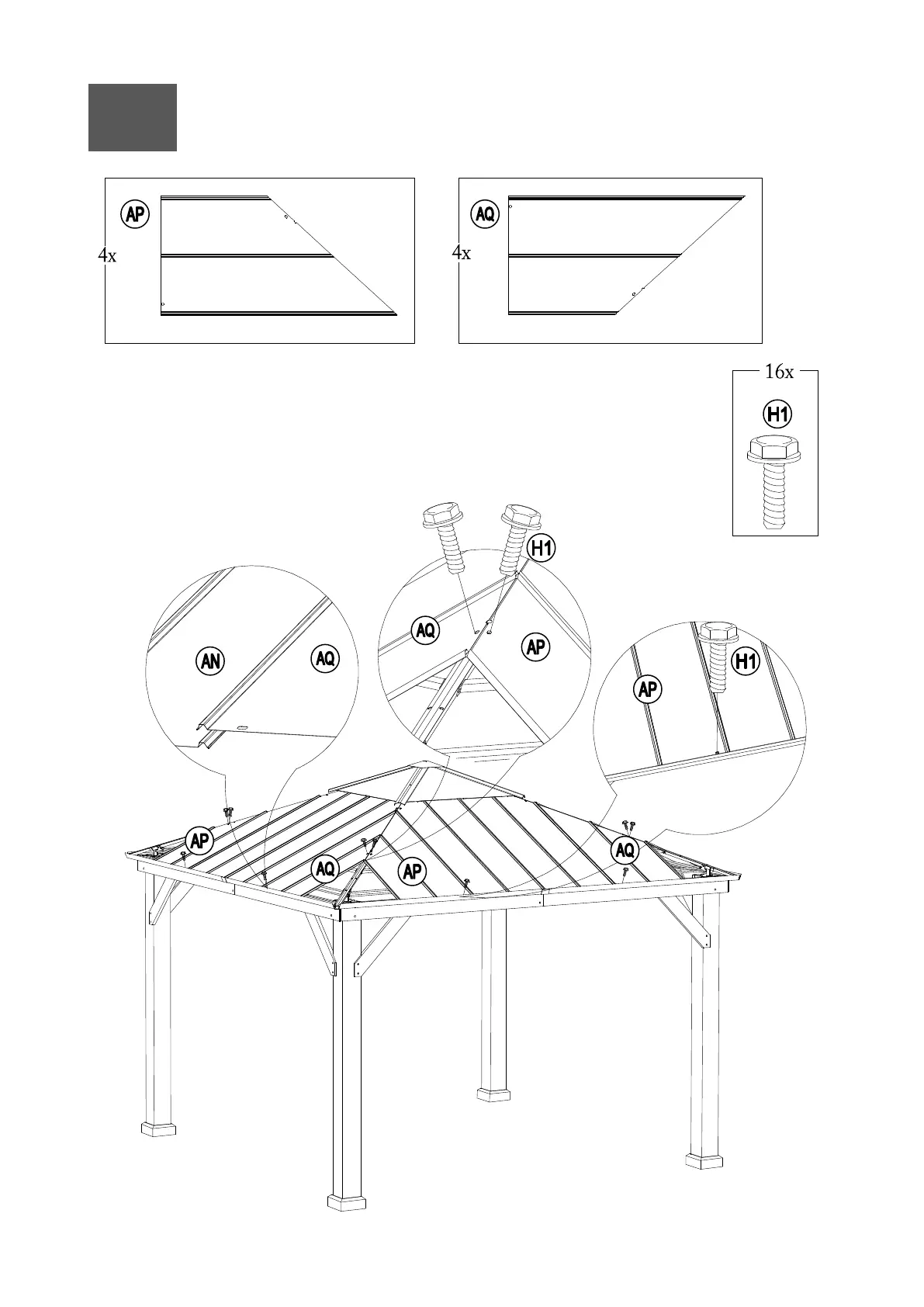 AP
4x

AQ
4x

16x
H1

H1

AN
AQ

AQ
AP

AP
H1

AP
AQ
AP
AQ