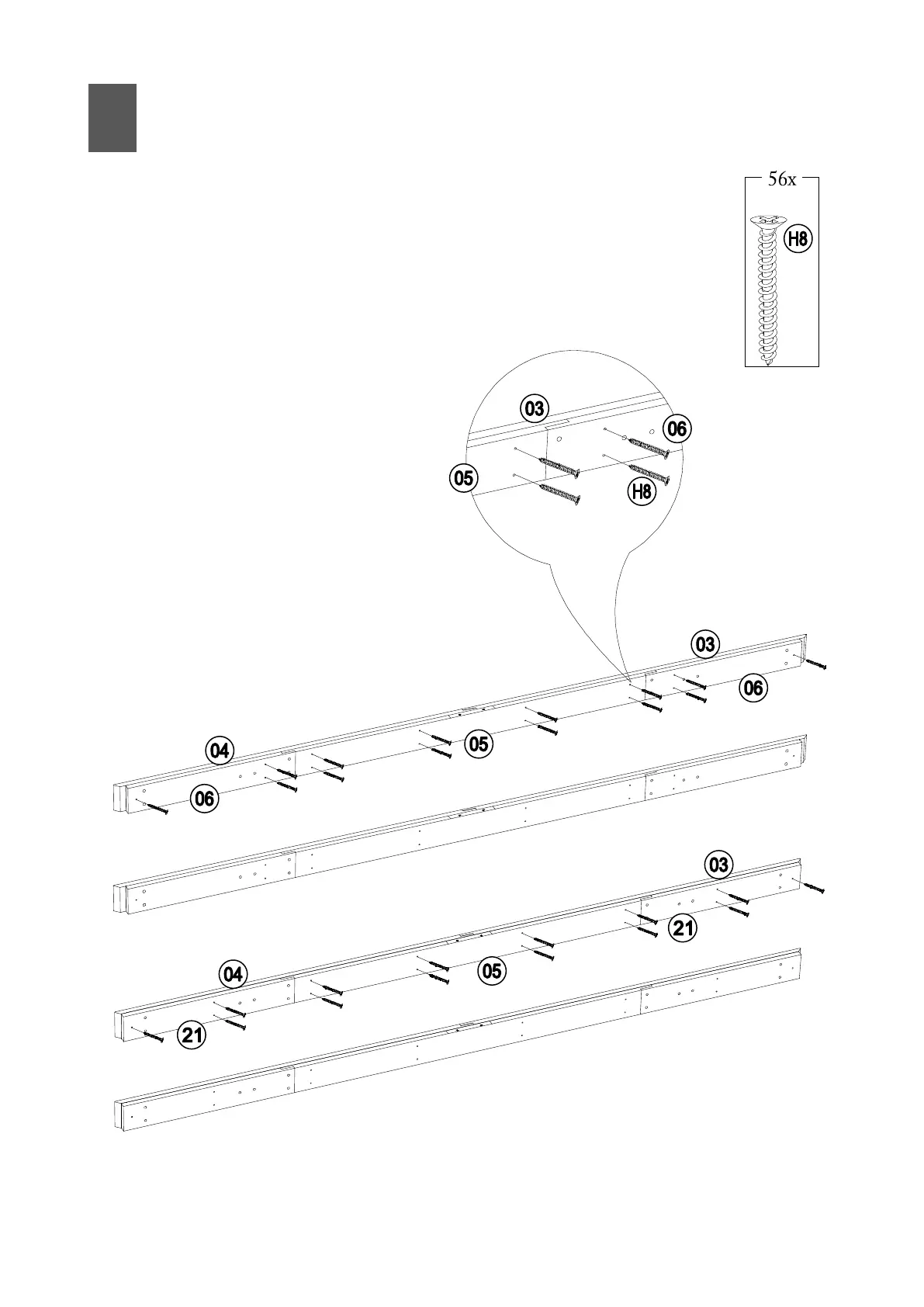 56x

H8

03

06

05

H8

03

06

05

04

06

03

21

05

04

21