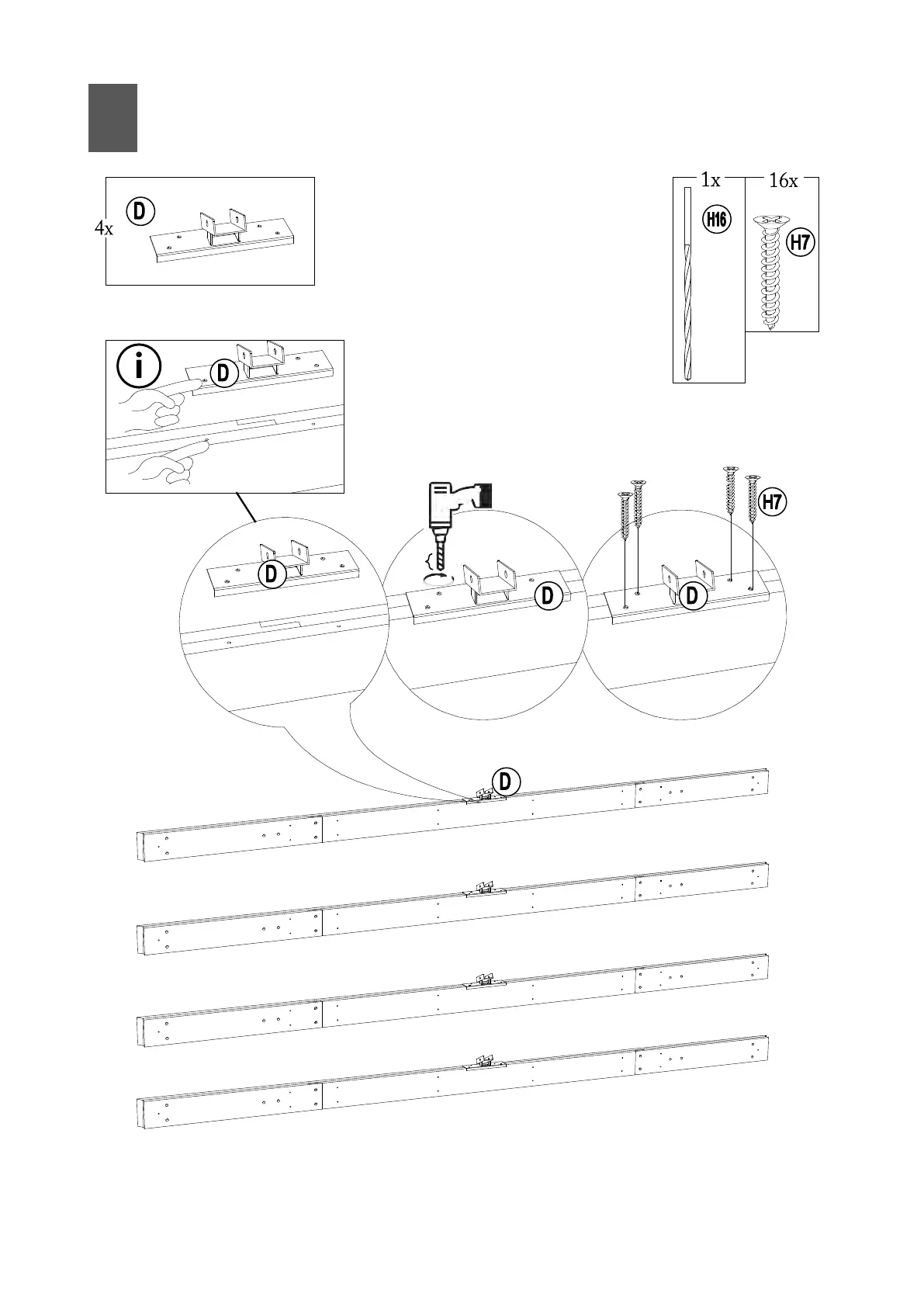 4x D

1x 16x
H16
H7

i
D

D
D
D
H7

D