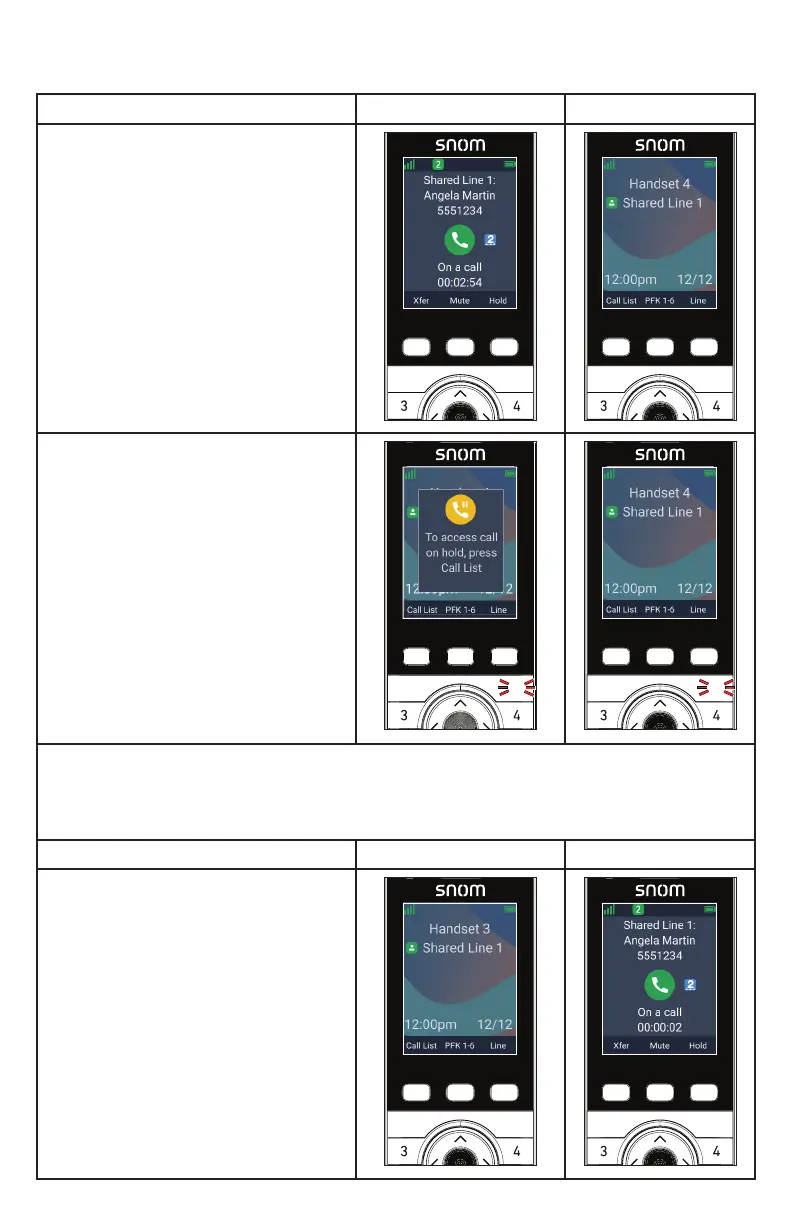 snom
2
Shared Line 1:
Angela Martin
5551234
2
On a call
00:02:54
Xfer Mute Hold
3 4

snom
Handset 4
Shared Line 1
12:00pm 12/12
Call List PFK 1-6 Line
3 4

snom
To access call on hold, press Call List
12:00pm 12/12
Call List PFK 1-6 Line
3 4

snom
Handset 4
Shared Line 1
12:00pm 12/12
Call List PFK 1-6 Line
3 4

snom
Handset 3
Shared Line 1
12:00pm 12/12
Call List PFK 1-6 Line
3 4

snom
2
Shared Line 1:
Angela Martin
5551234
2
On a call
00:00:02
Xfer Mute Hold
3 4