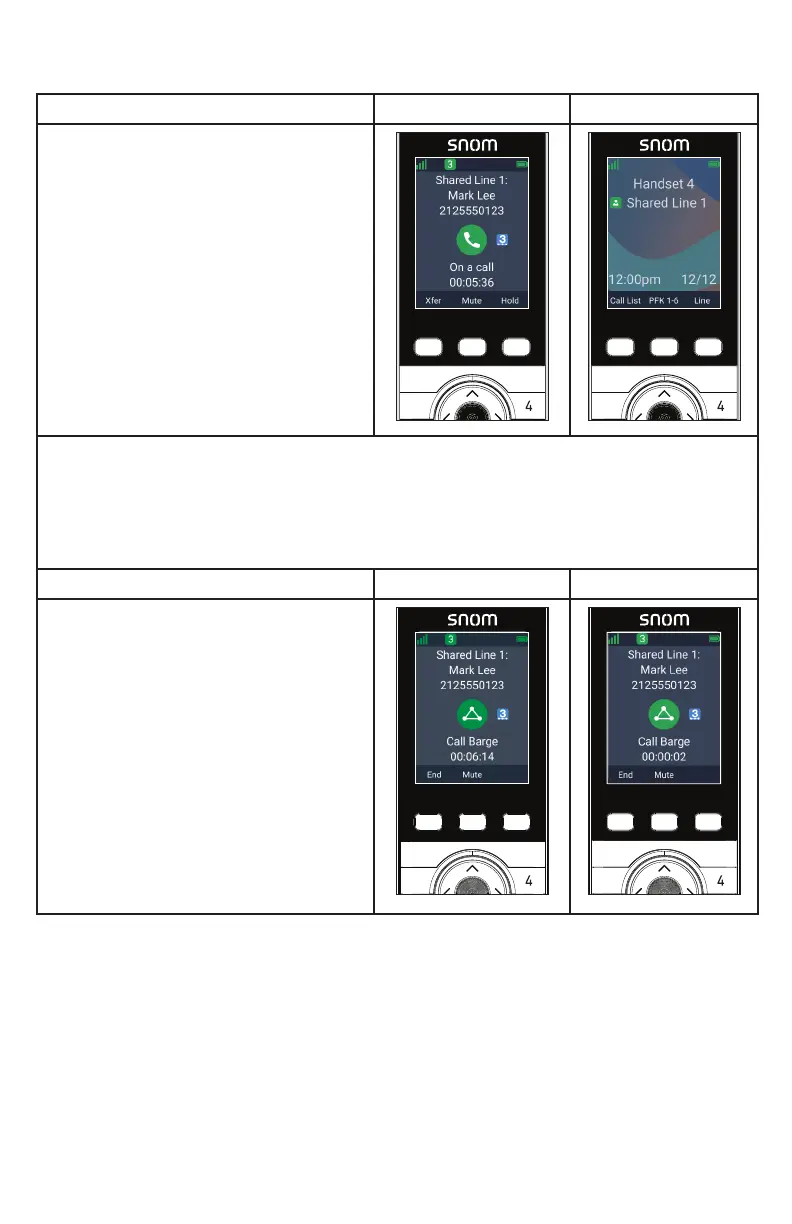 snom

3

Shared Line 1:
Mark Lee
2125550123

3

On a call
00:05:36

Xfer Mute Hold

4

snom

Handset 4
Shared Line 1

12:00pm 12/12

Call List PFK 1-6 Line

4

snom

3

Shared Line 1:
Mark Lee
2125550123

3

Call Barge
00:06:14

End Mute

4

snom

3

Shared Line 1:
Mark Lee
2125550123

3

Call Barge
00:00:02

End Mute

4