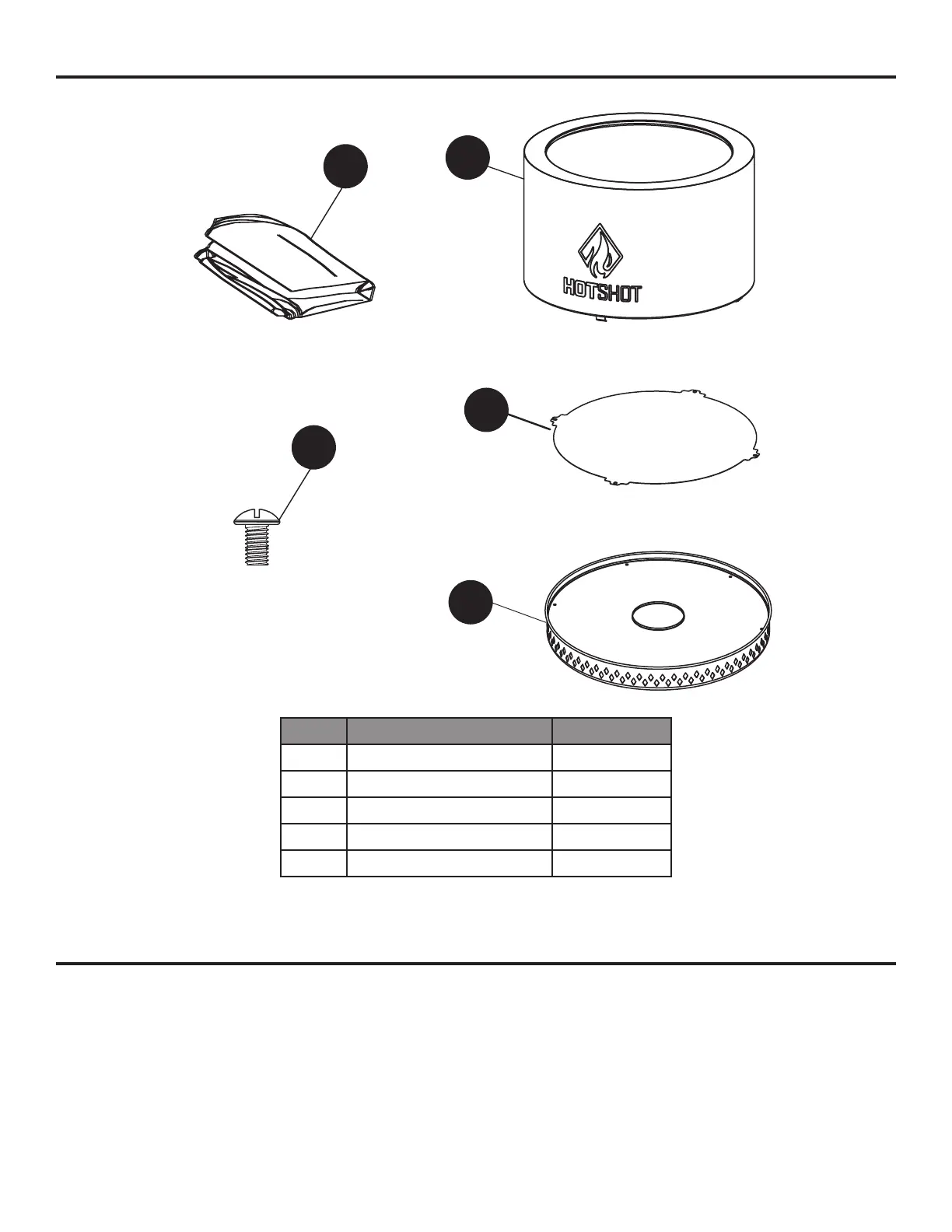 HOTSHOT