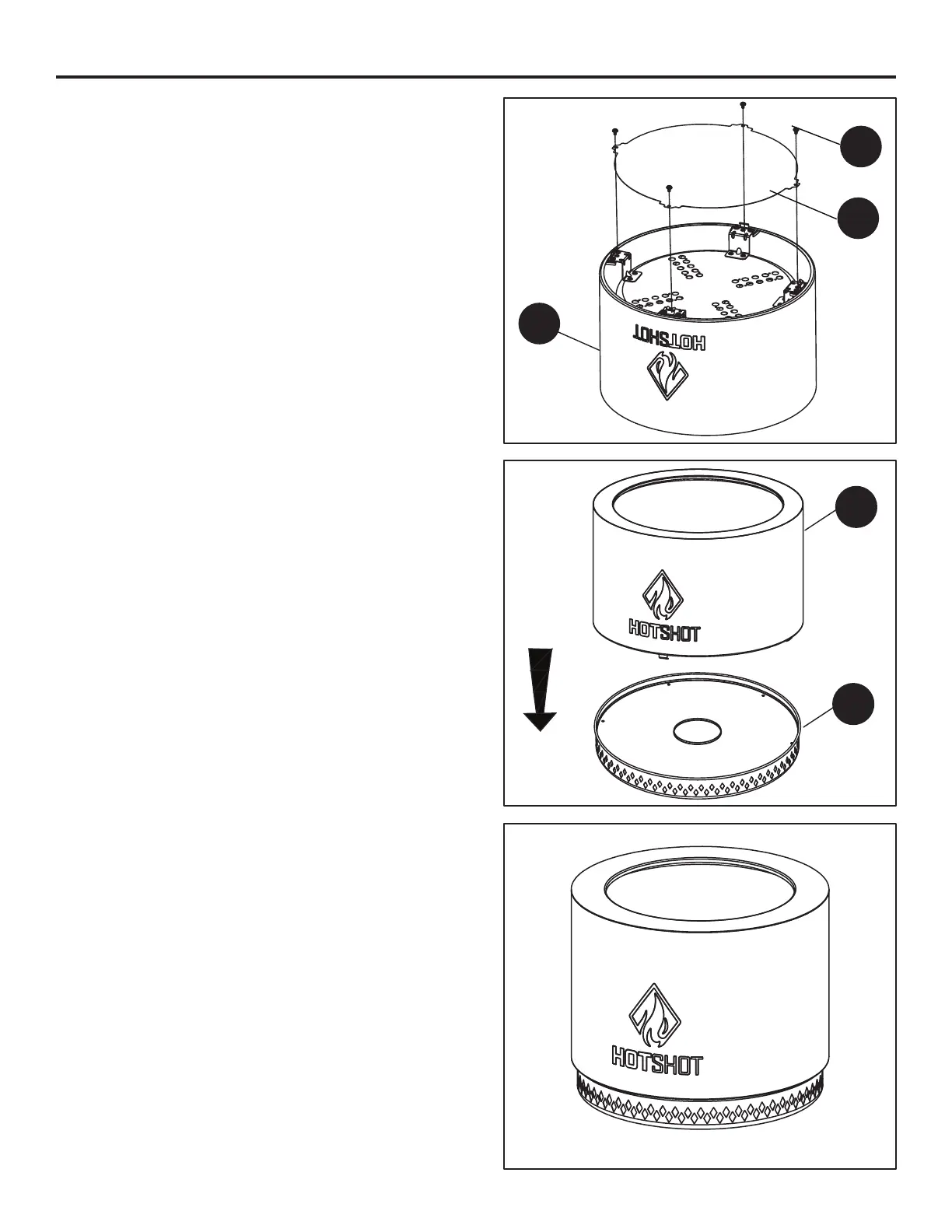 HOTSHOT

HOTSHOT

HOTSHOT