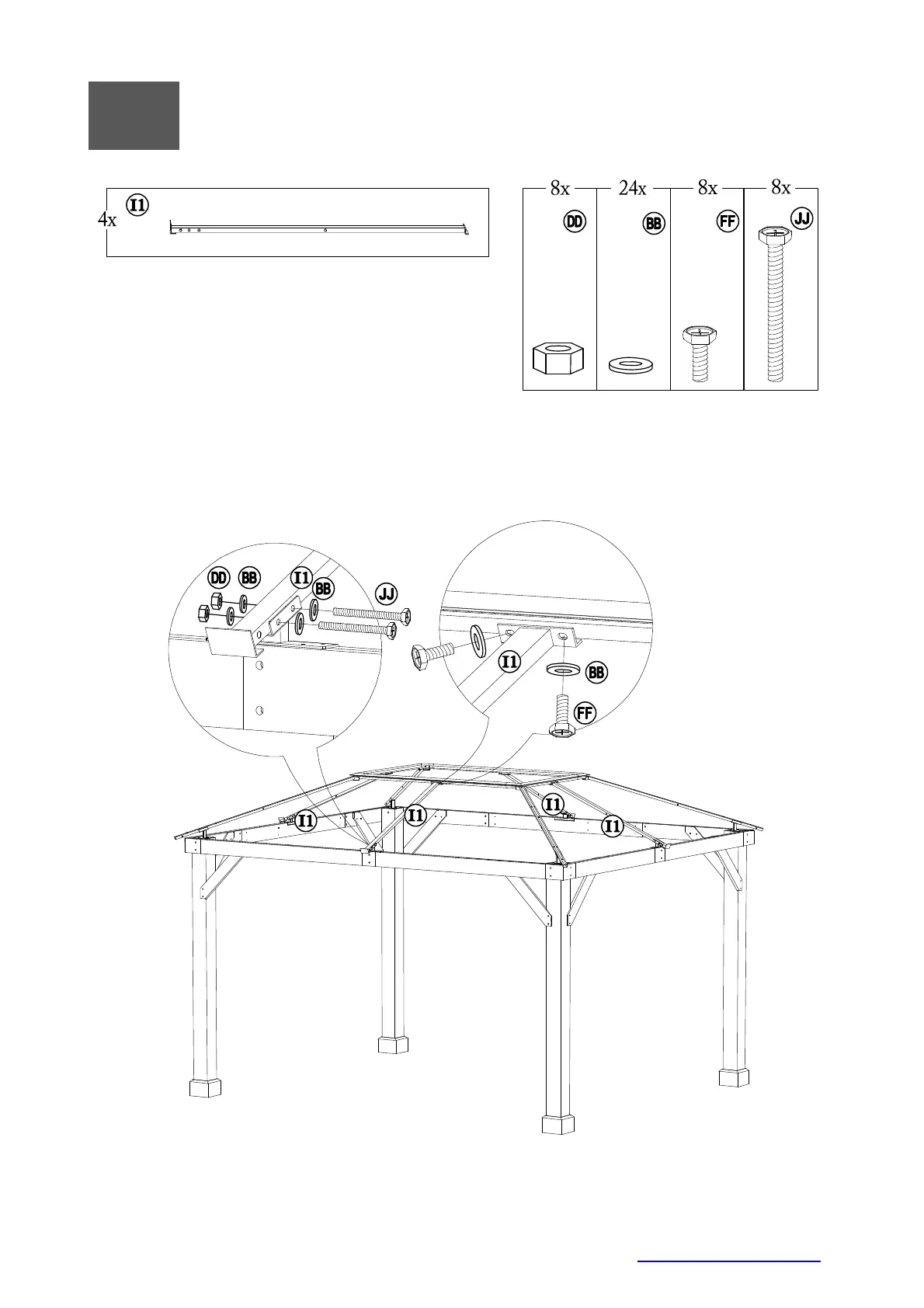 4x I1

8x DD
24x BB
8x FF
8x JJ

DD BB I1 BB JJ

I1 BB FF

I1 I1 I1 I1