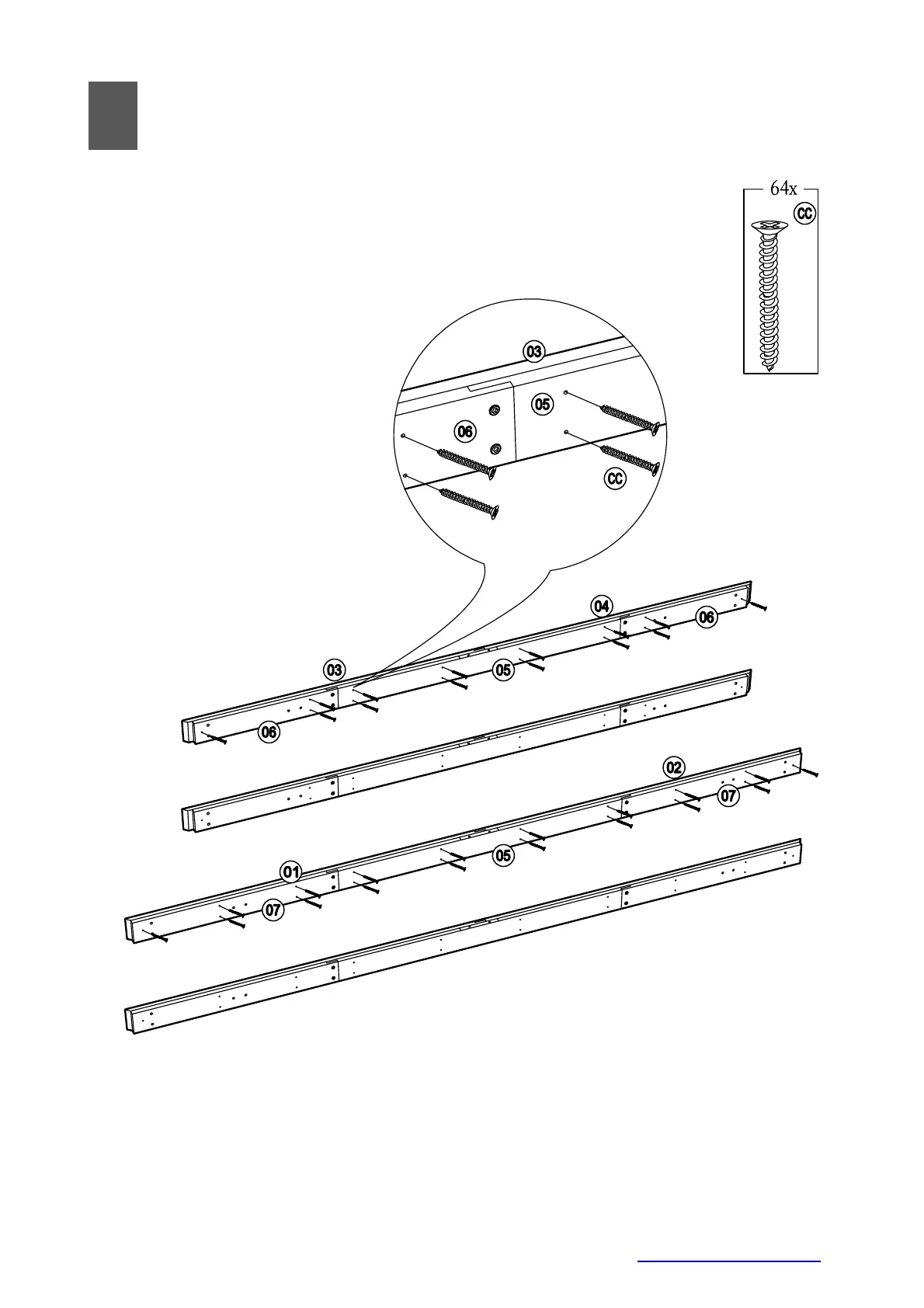 64x
CC

03
05
06
CC

04
06
03
05
06

02
07
05
01
07