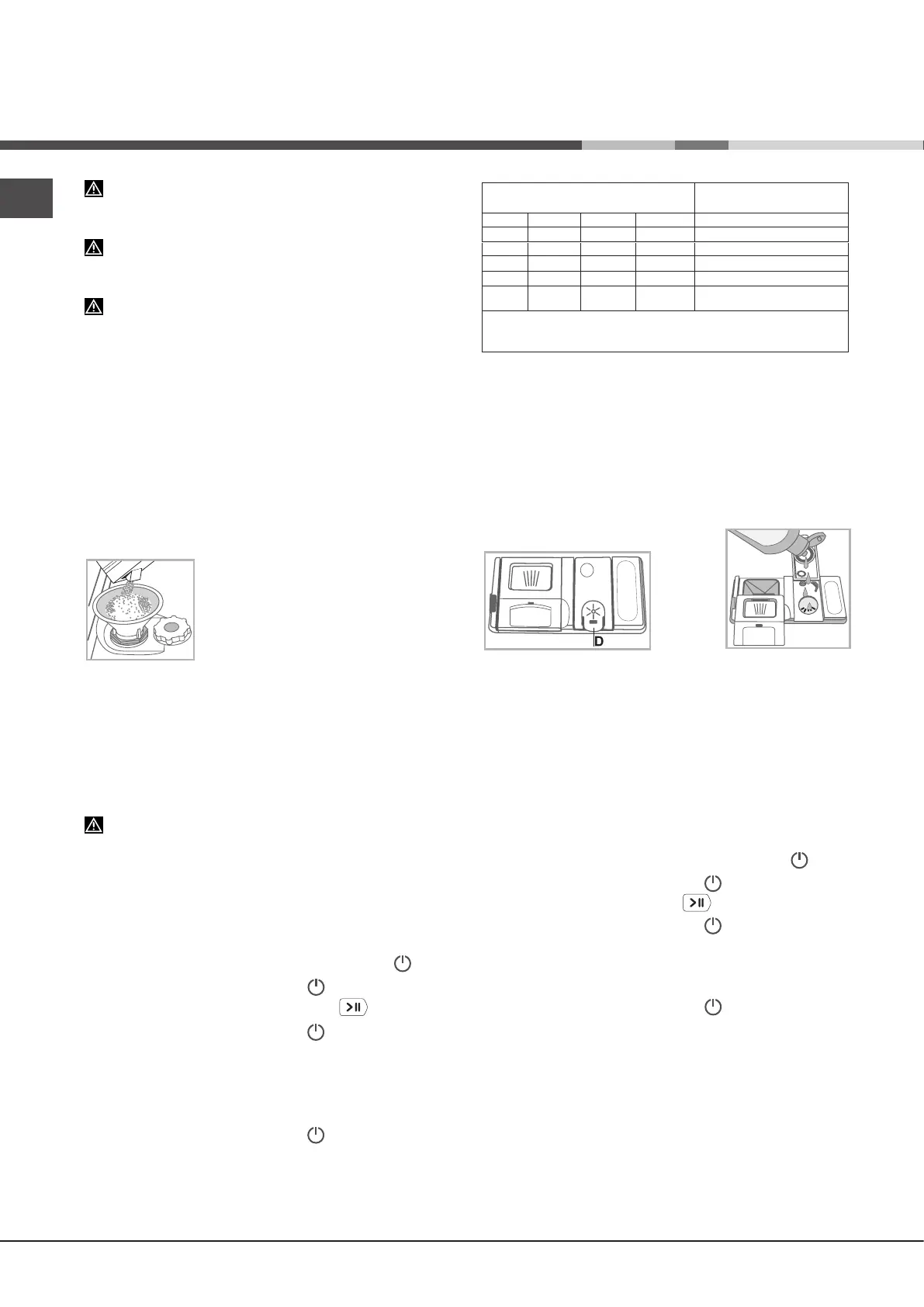 D