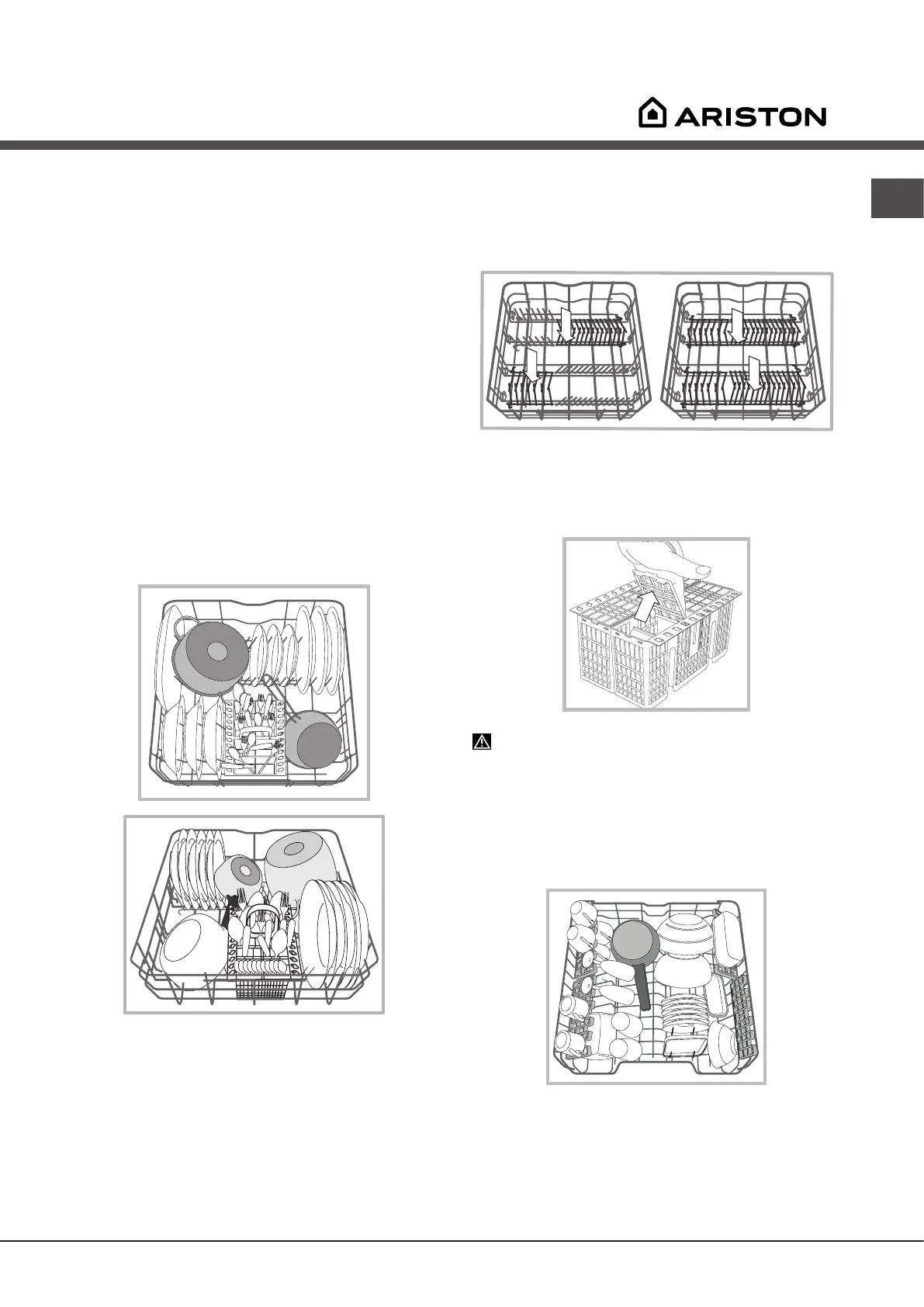 ARISTON