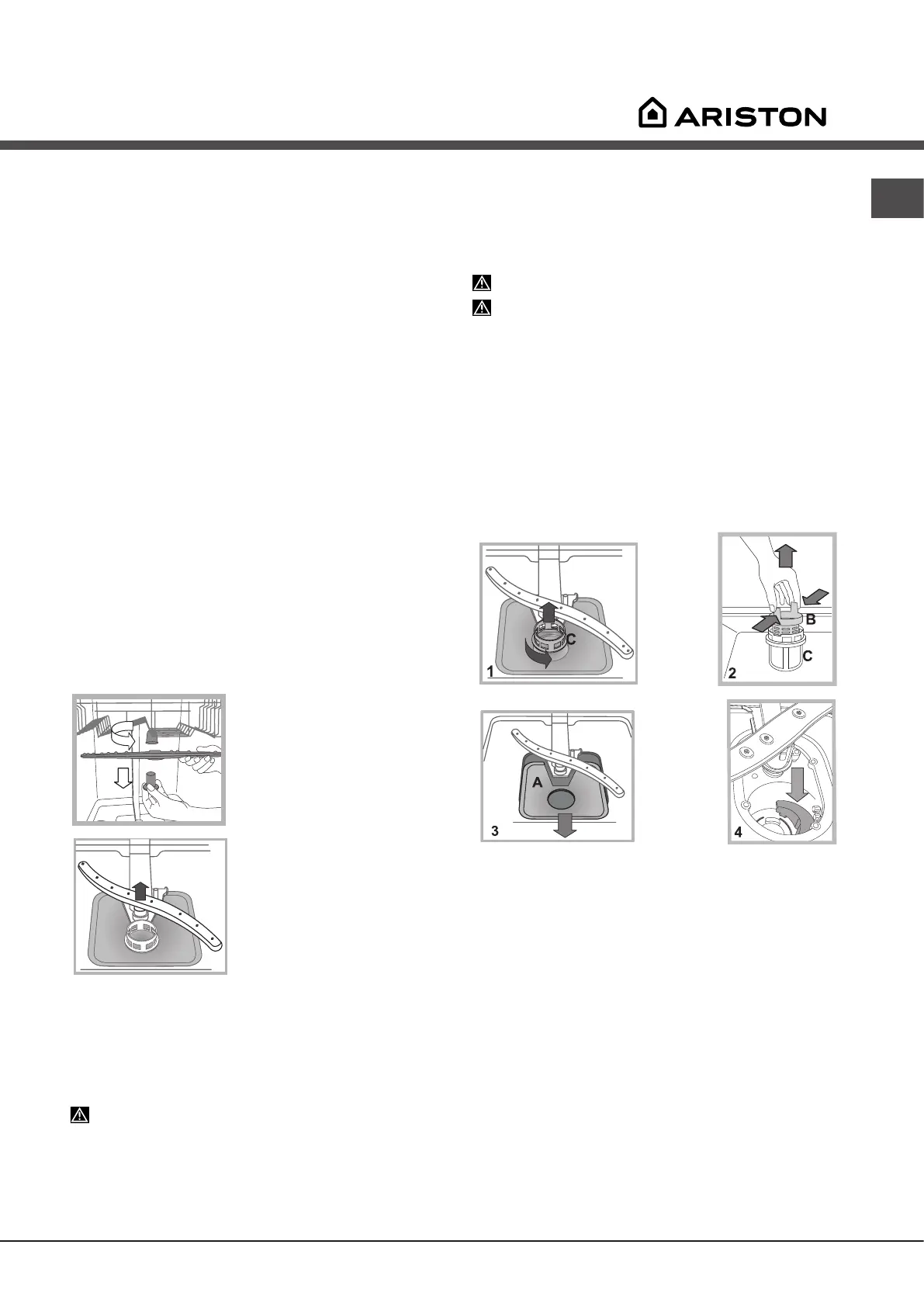 ARISTON

C

1

B

C

2

A

3

4