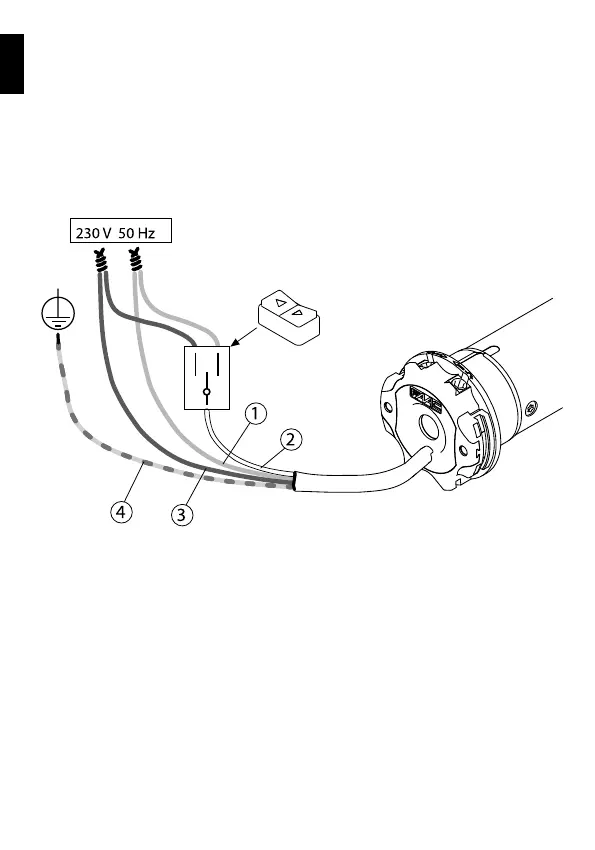 230 V 50 Hz

1

2

3

4