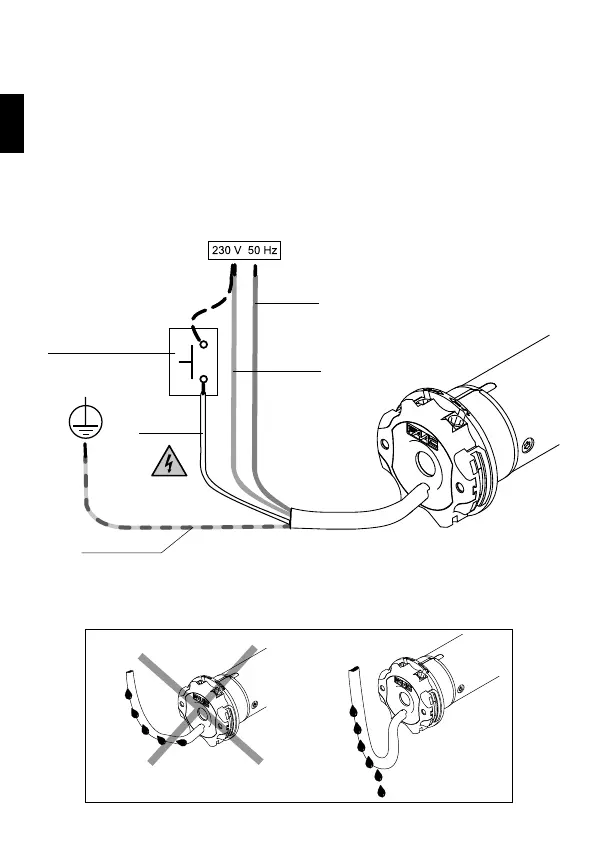 230 V 50 Hz