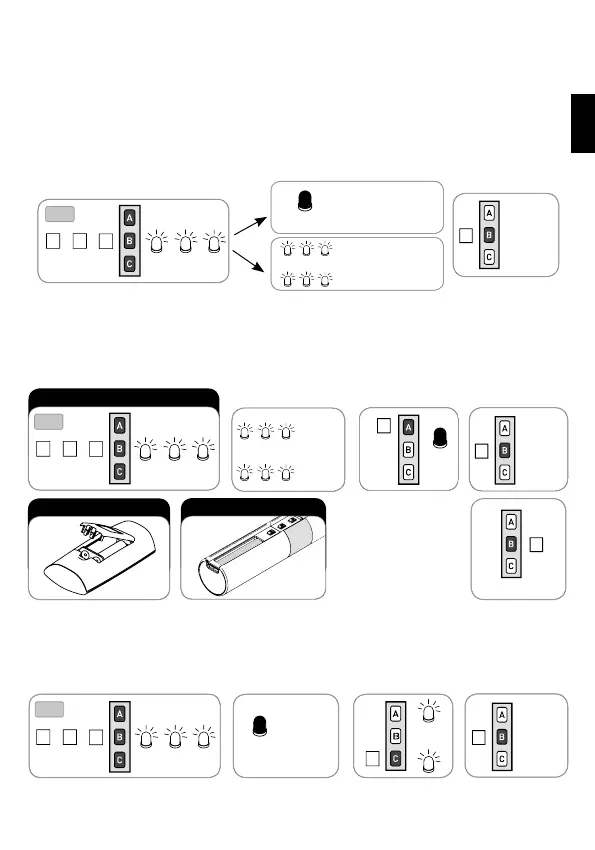 A
B
C

A
B
C

A
B
C

A
B
C

A
B
C

A
B
C

A
B
C

A
B
C

A
B
C