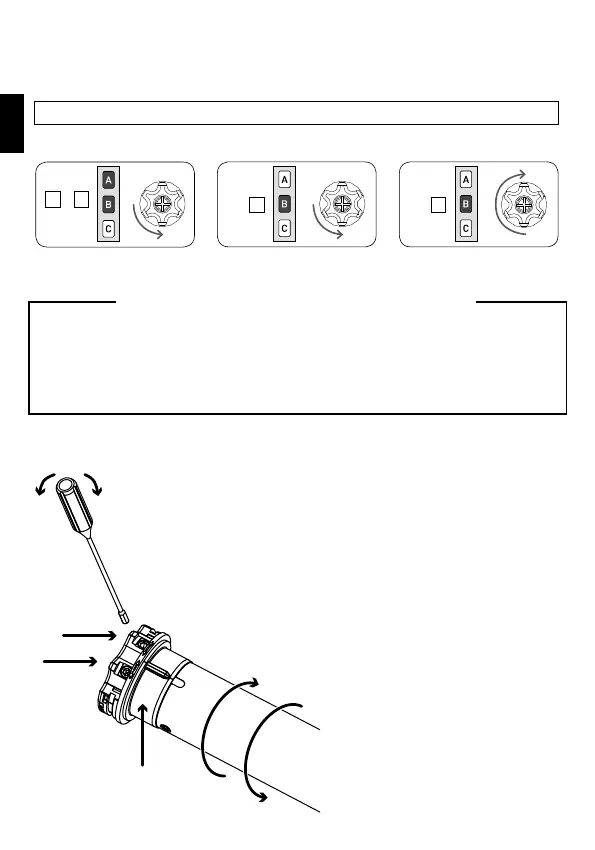 A
B
C

A
B
C

A
B
C