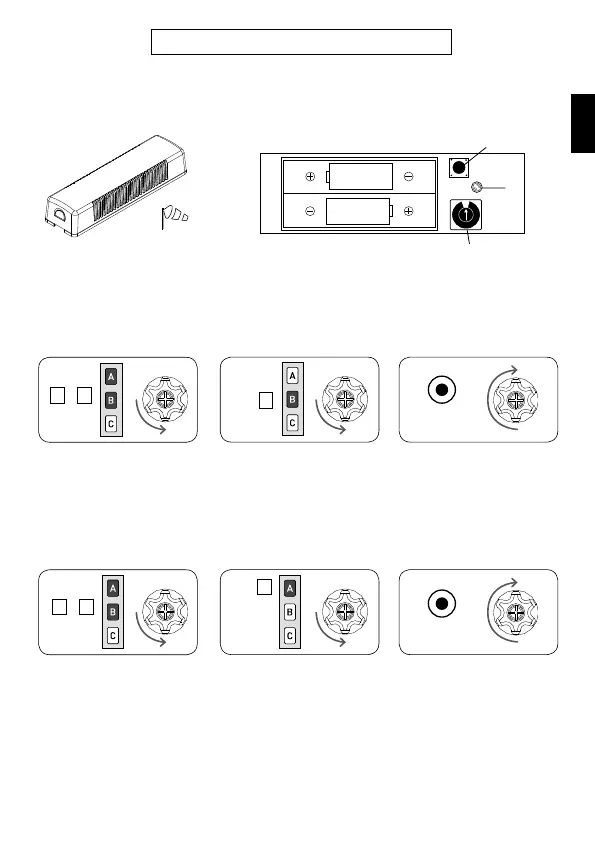 A
B
C

A
B
C

A
B
C

A
B
C