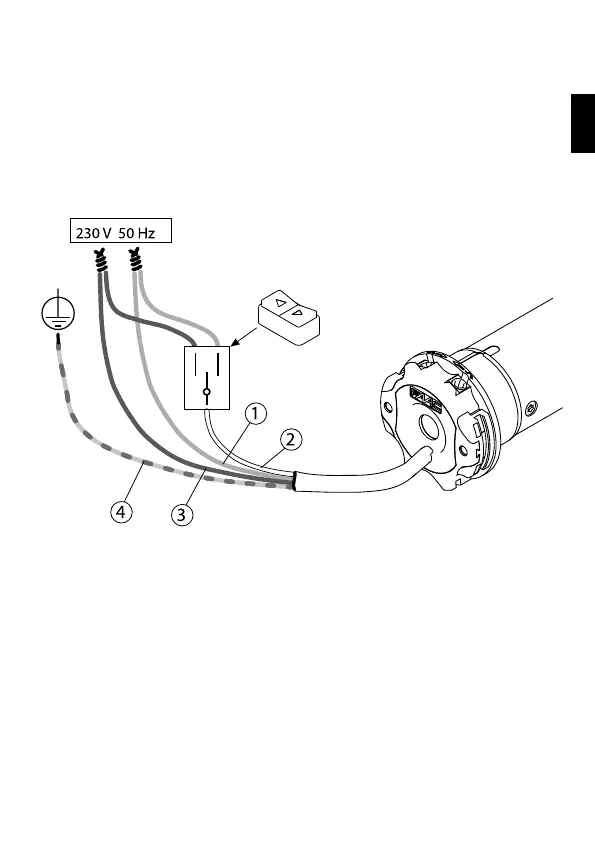 230 V 50 Hz

1

2

4

3