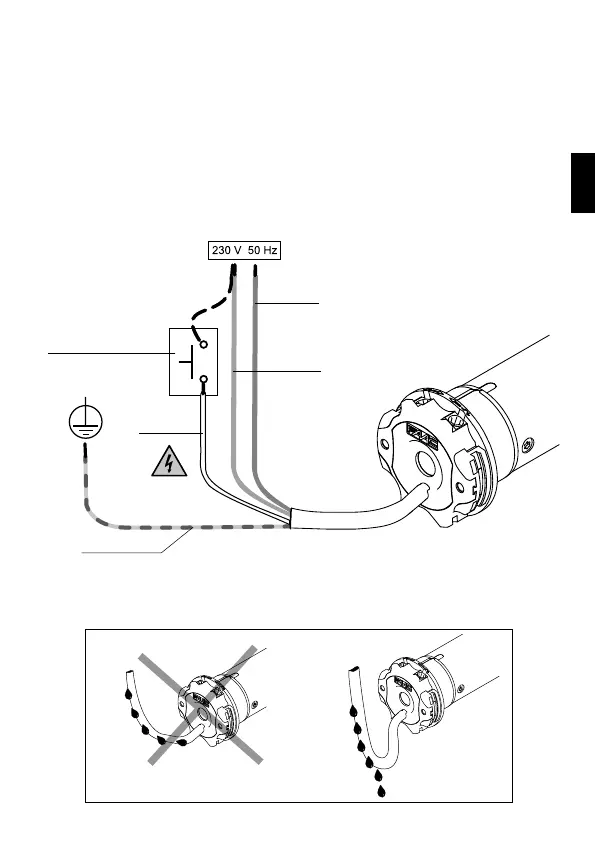 230 V 50 Hz