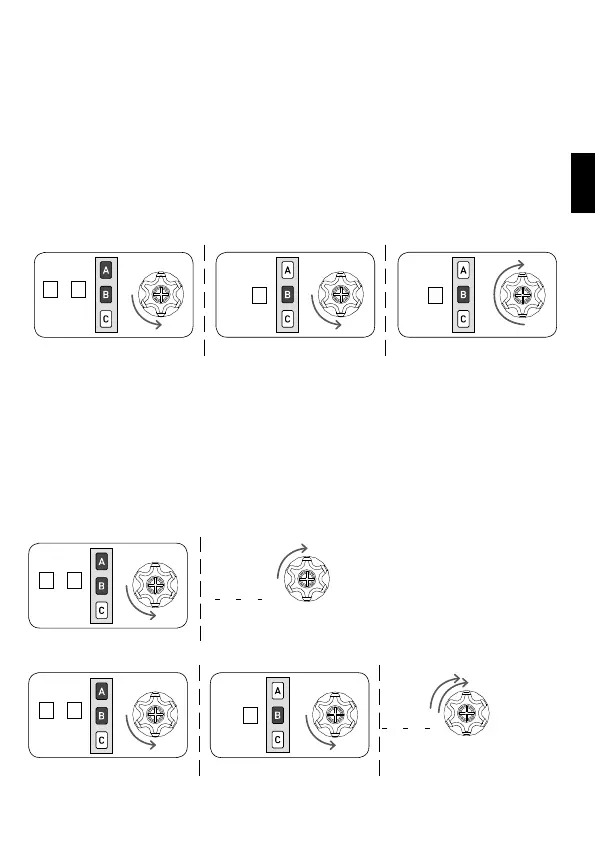 A
B
C

A
B
C

A
B
C

A
B
C

A
B
C

A
B
C