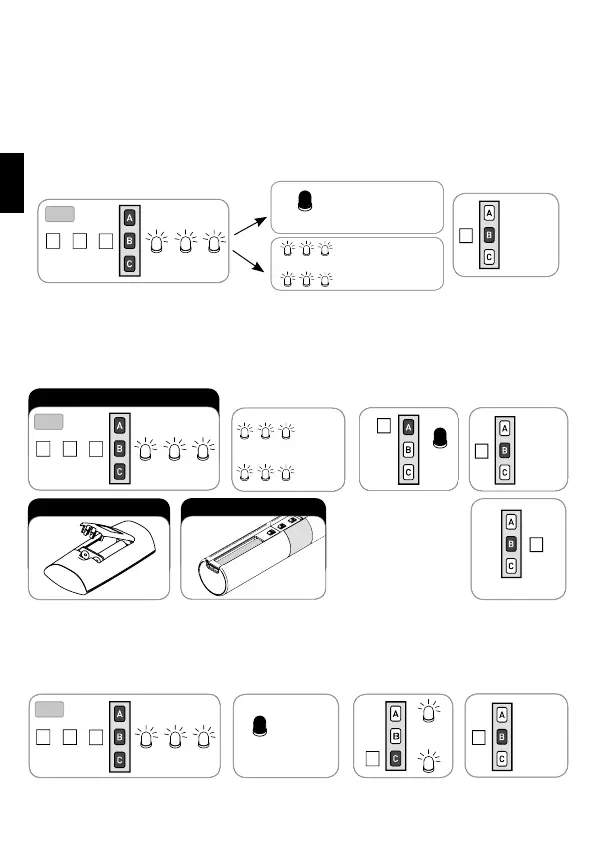 A
B
C

A
B
C

A
B
C

A
B
C

A
B
C

A
B
C

A
B
C

A
B
C

A
B
C