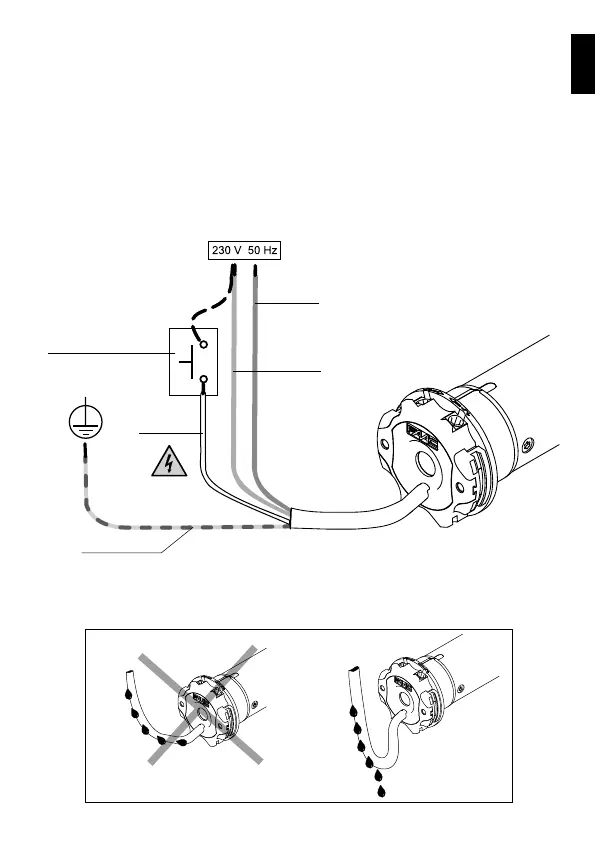 230 V 50 Hz