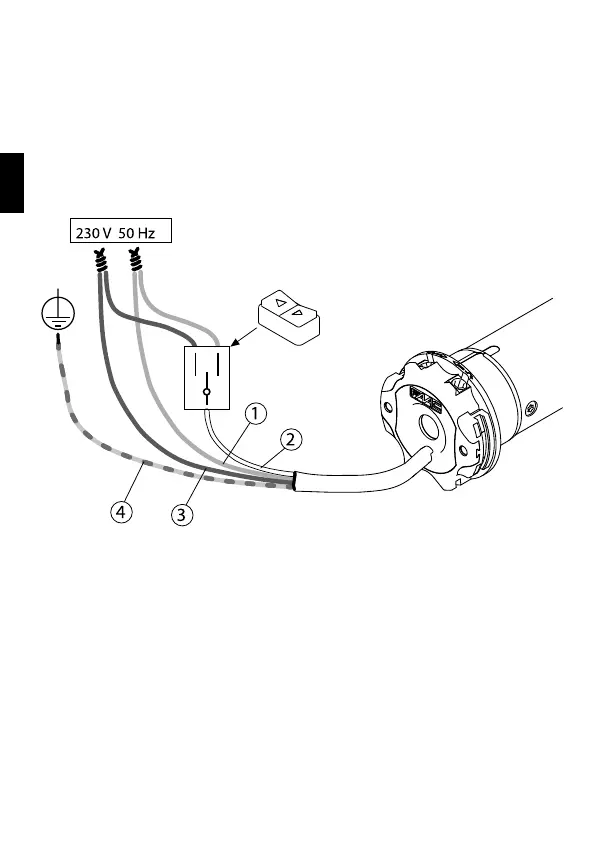 230 V 50 Hz

1
2
3
4