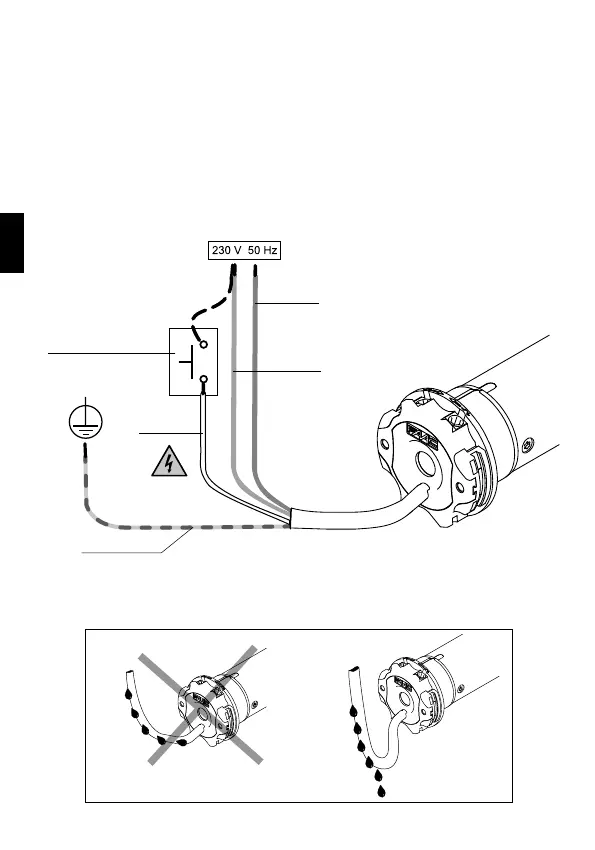 230 V 50 Hz