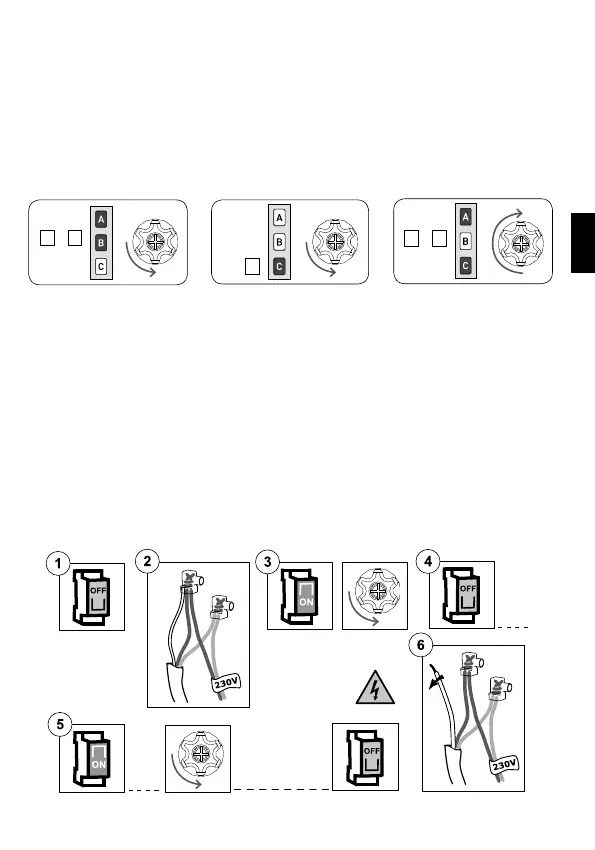 A
B
C

A
B
C

A
B
C

1
OFF

2
230V

3
ON

4
OFF

5
ON

OFF

6
230V