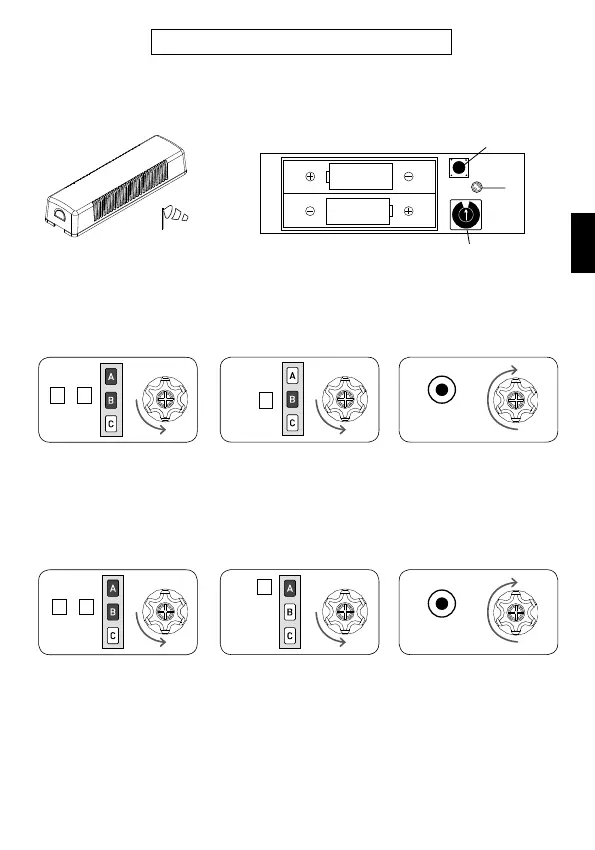 A
B
C

A
B
C

A
B
C

A
B
C