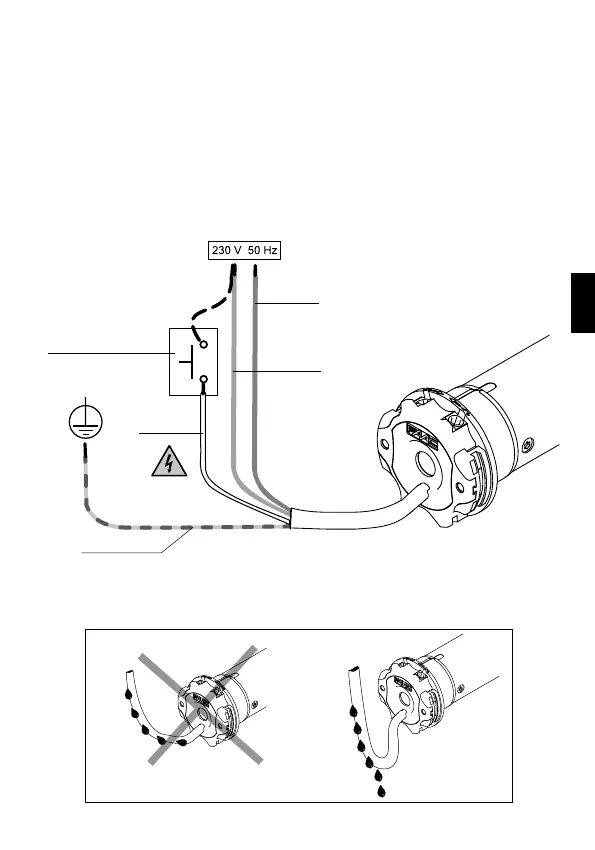 230 V 50 Hz