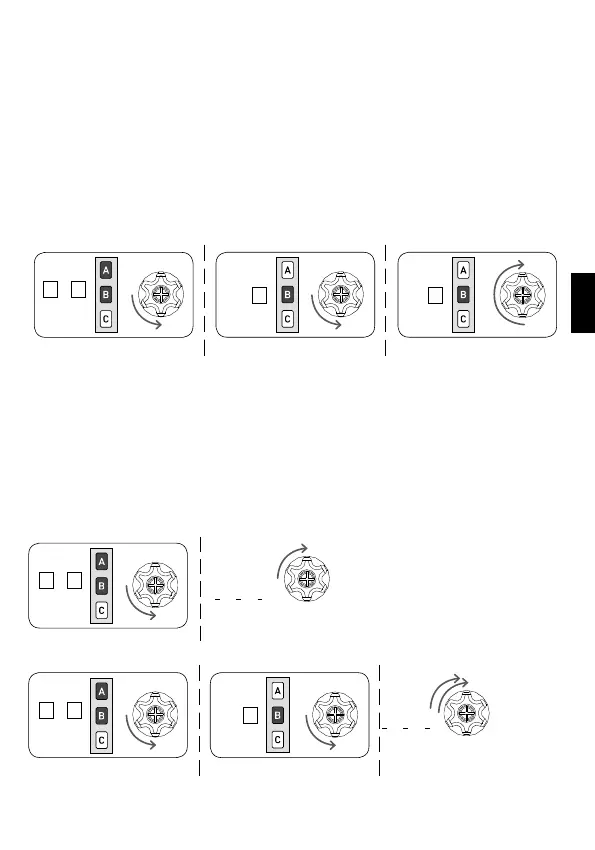 A
B
C

A
B
C

A
B
C

A
B
C

A
B
C

A
B
C