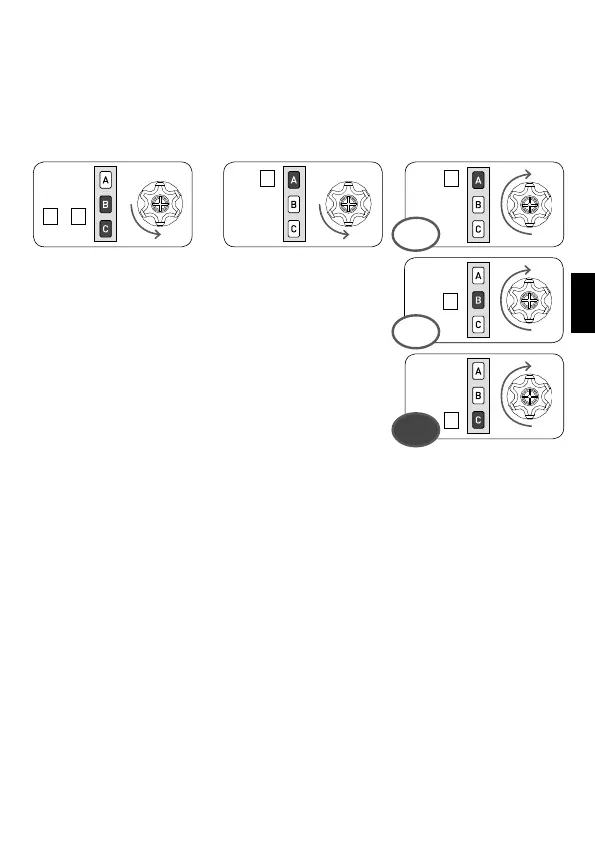 A
B
C

A
B
C

A
B
C

A
B
C

A
B
C