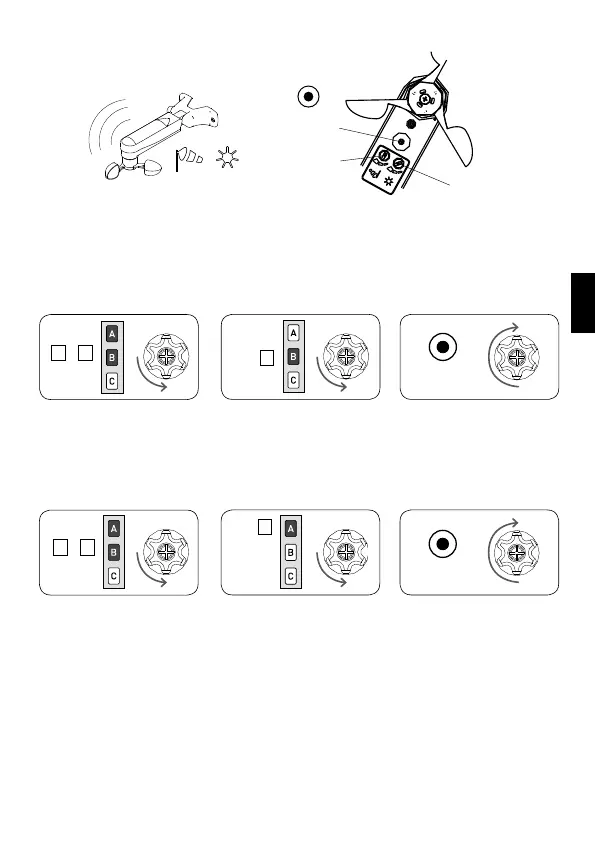 A
B
C

A
B
C

A
B
C

A
B
C