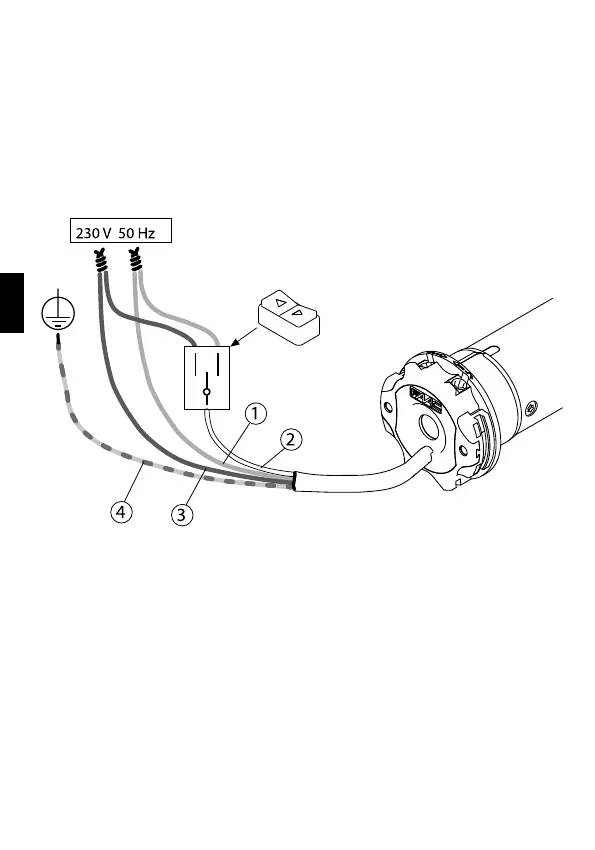 230 V 50 Hz

1
2
3
4