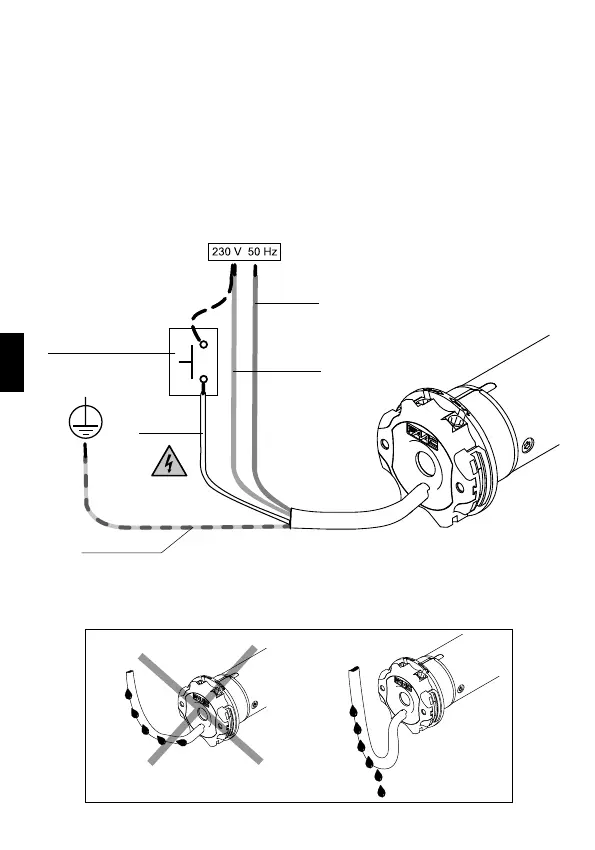 230 V 50 Hz