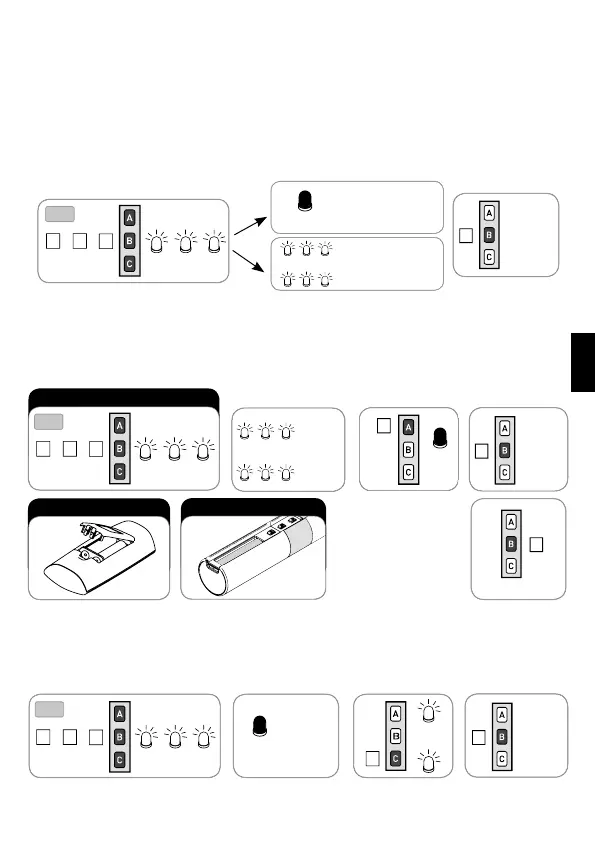 A
B
C

A
B
C

A
B
C

A
B
C

A
B
C

A
B
C

A
B
C

A
B
C

A
B
C