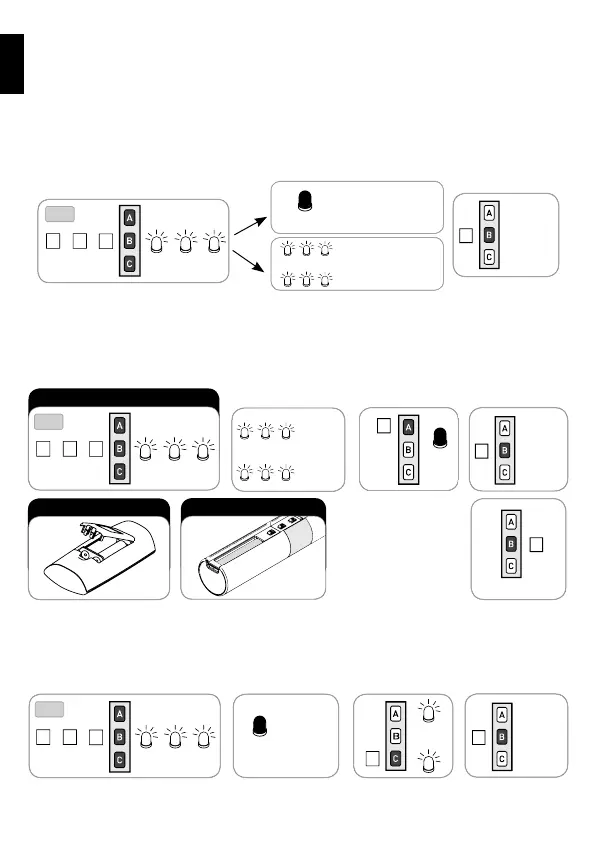 A
B
C

A
B
C

A
B
C

A
B
C

A
B
C

A
B
C

A
B
C

A
B
C

A
B
C