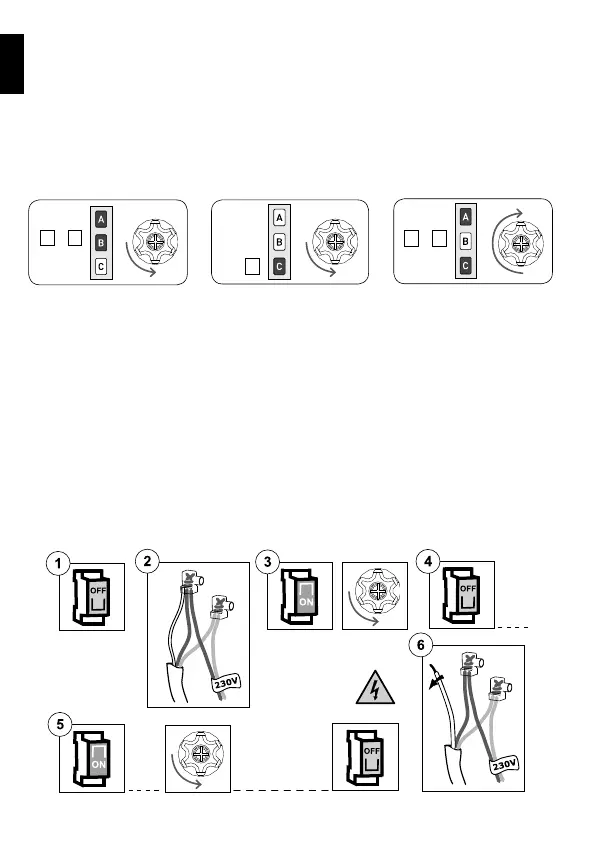 A
B
C

A
B
C

A
B
C

1
OFF

2
230V

3
ON

4
OFF

5
ON

OFF

6
230V