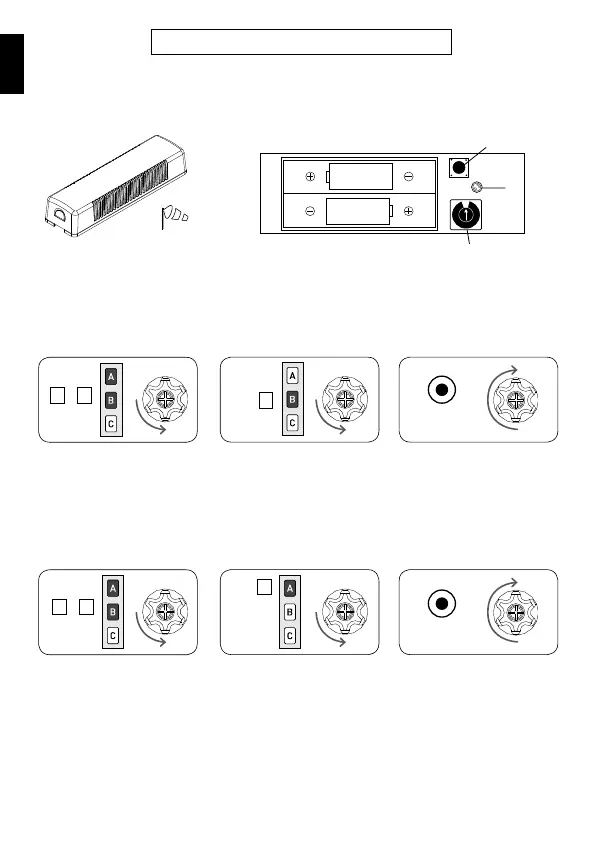 A
B
C
A
B
C
A
B
C
A
B
C