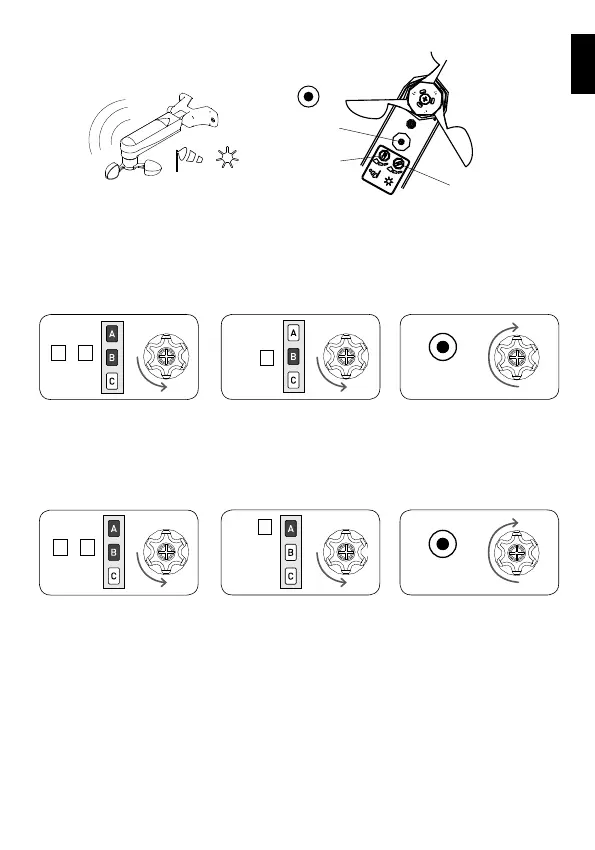 A
B
C

A
B
C

A
B
C

A
B
C