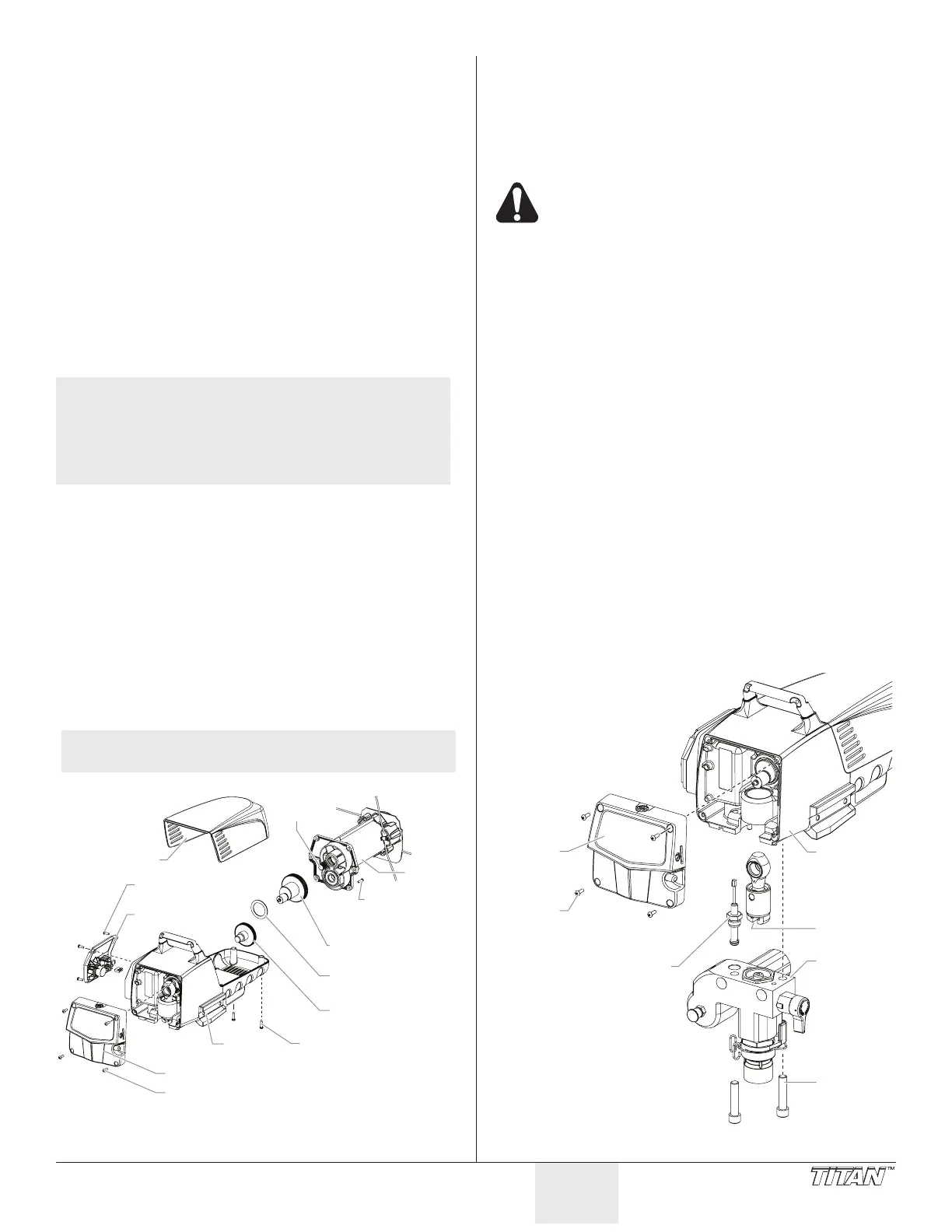 TITAN™