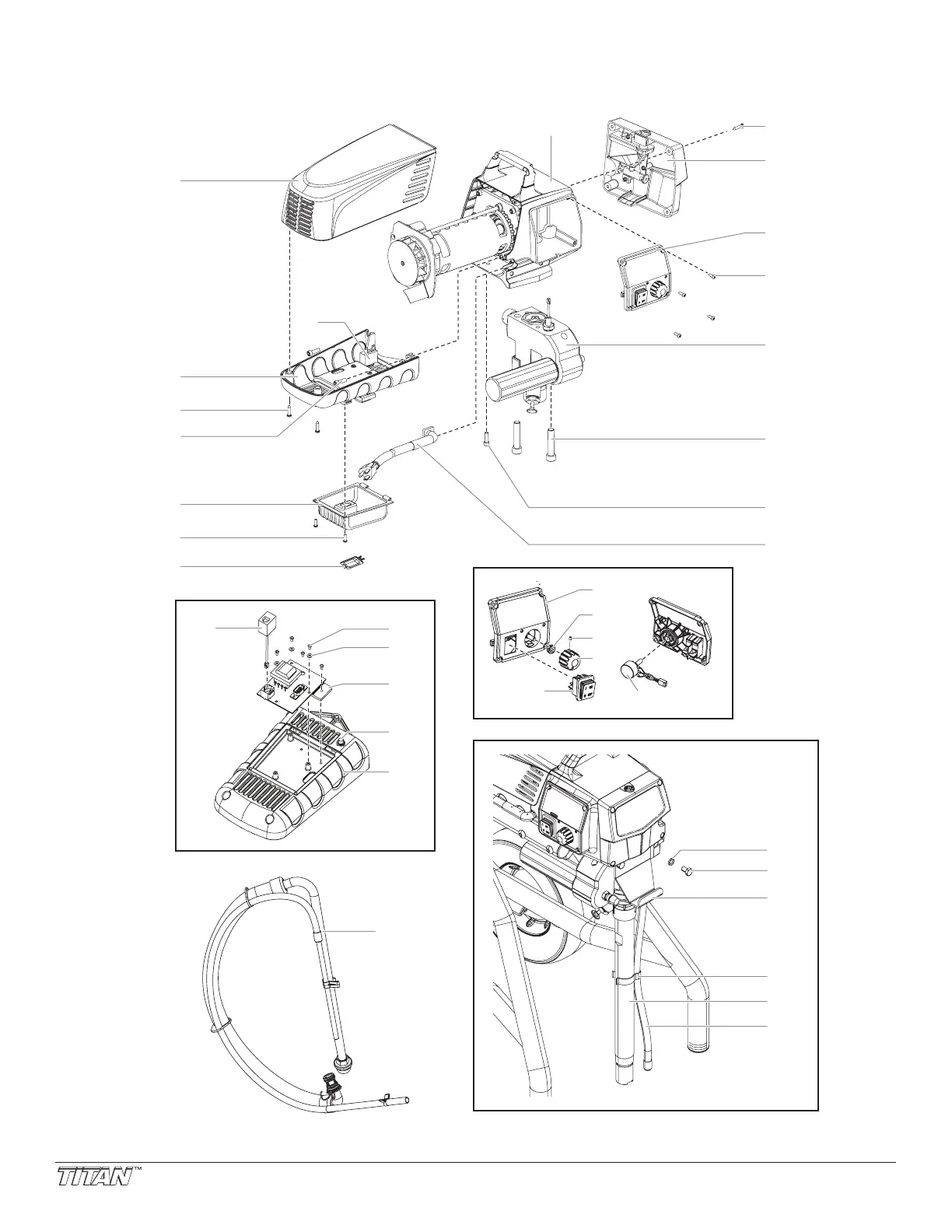 TITAN™