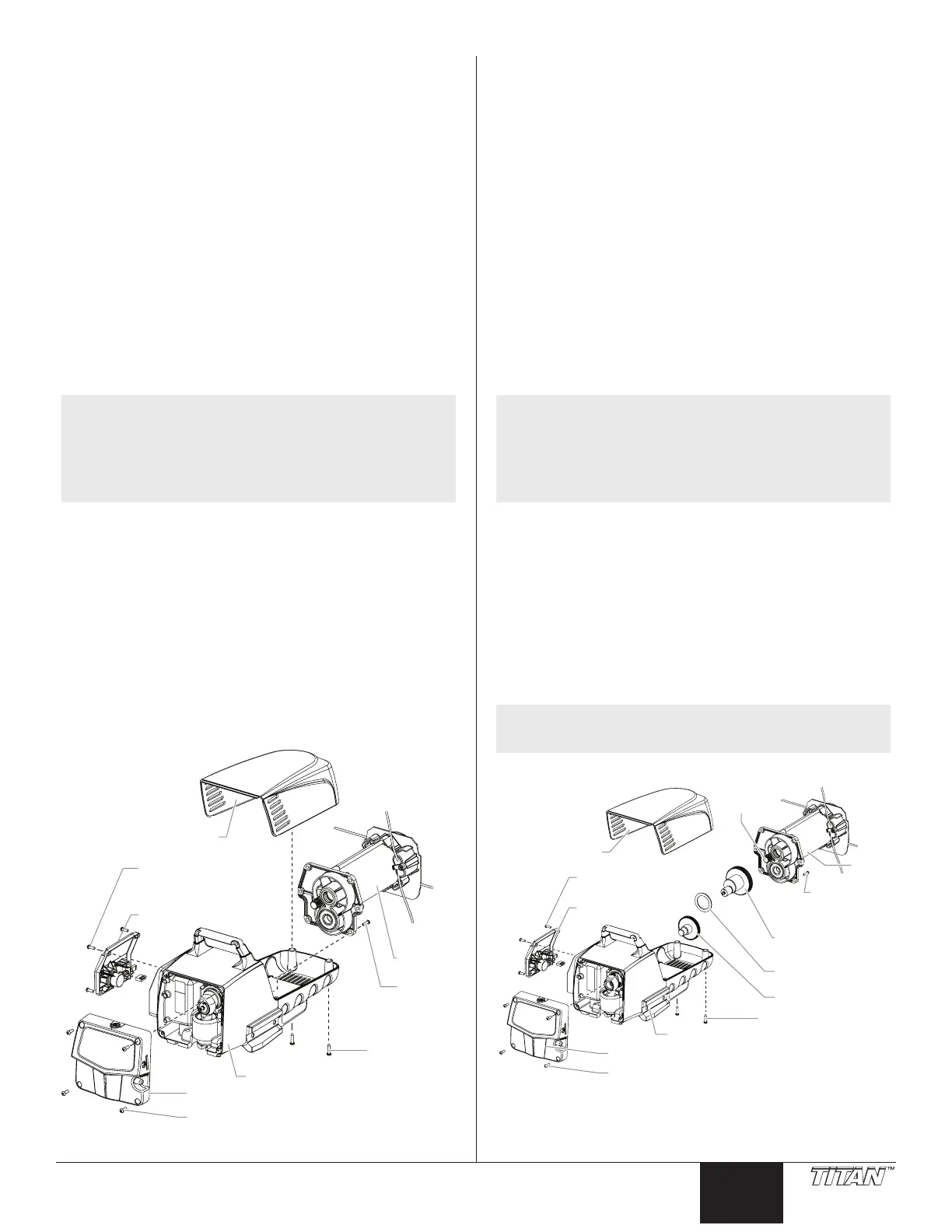 TITAN™