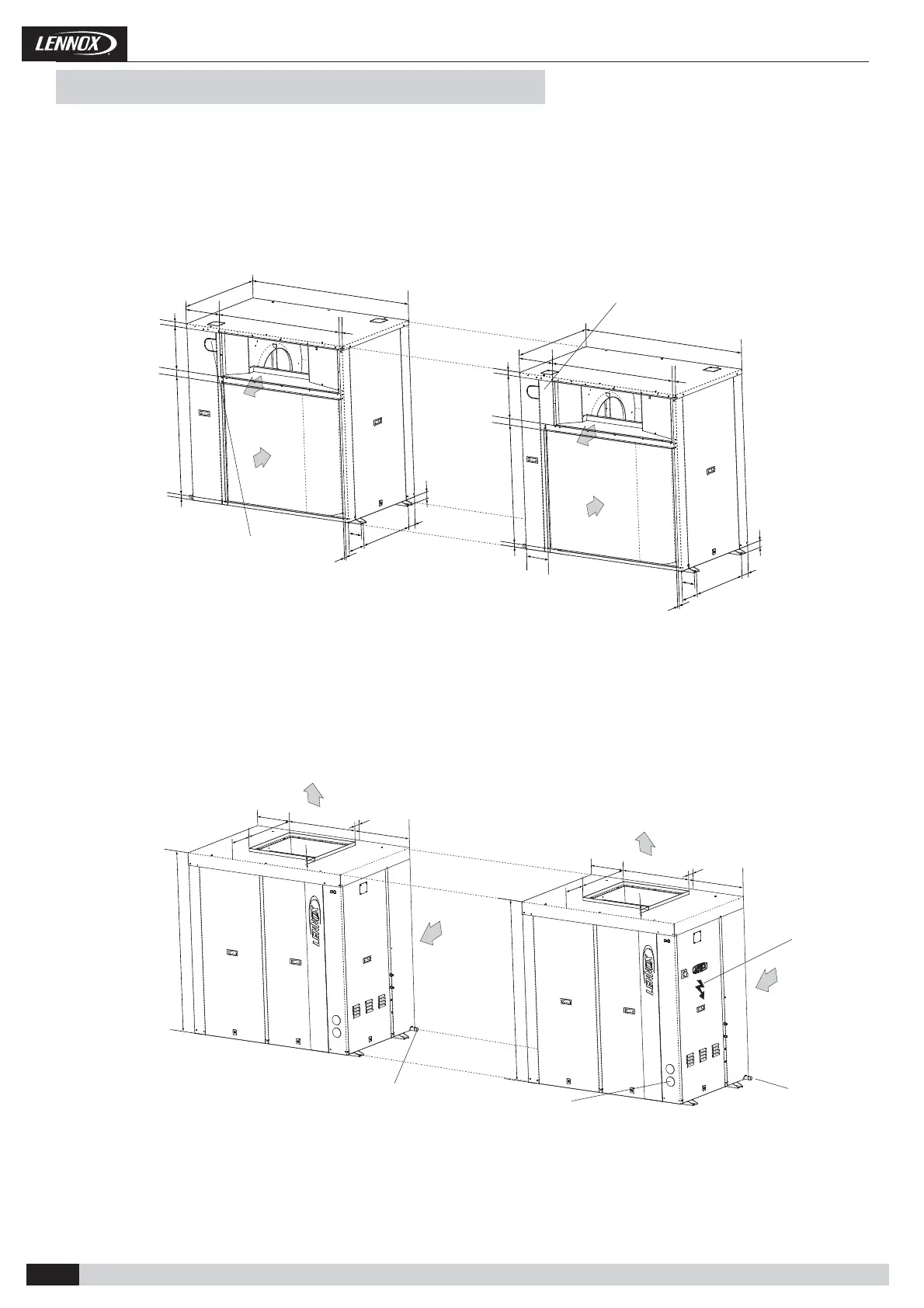 LENNOX

LENNOX

LENNOX