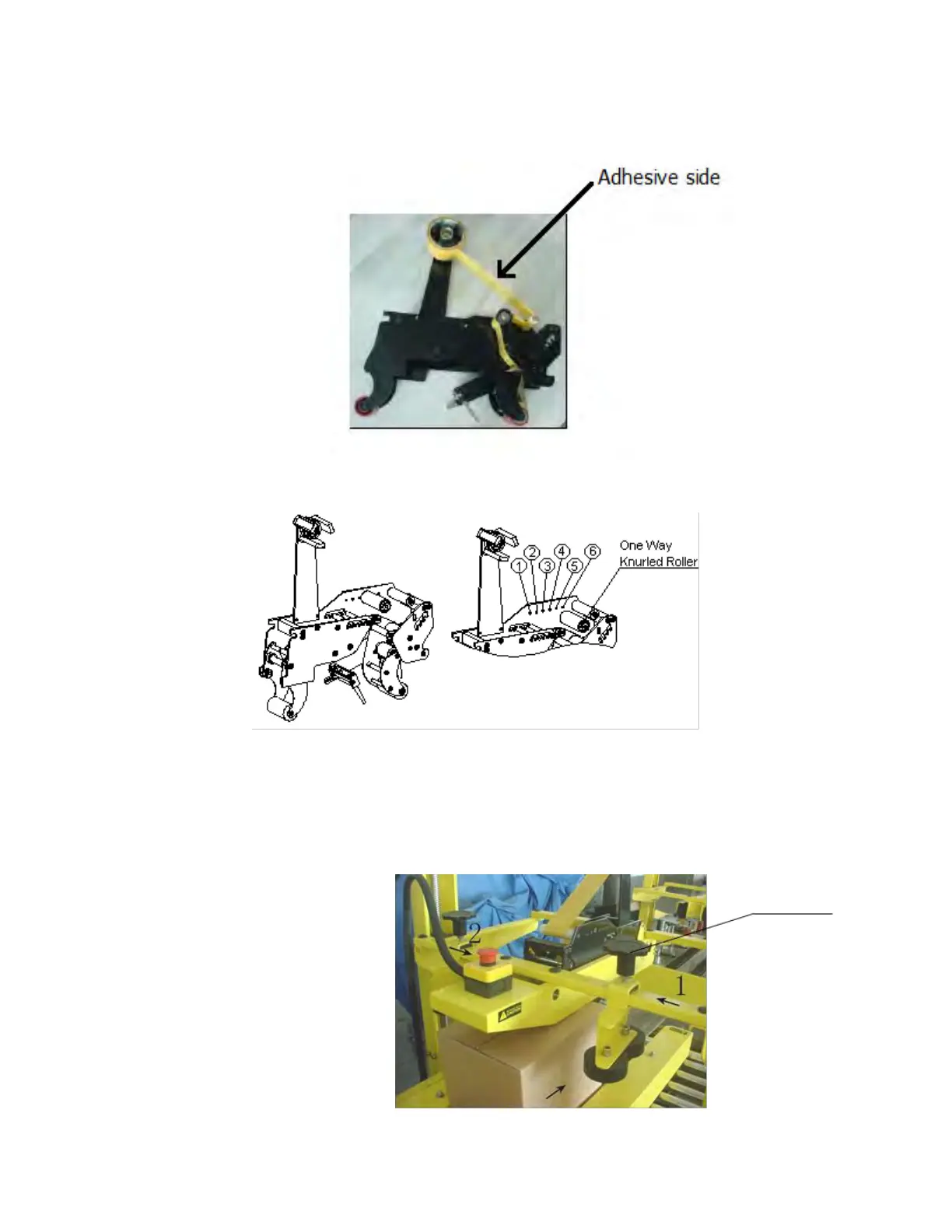 Adhesive side

1
2
3
4
5
6
One Way
Knurled Roller

2
1