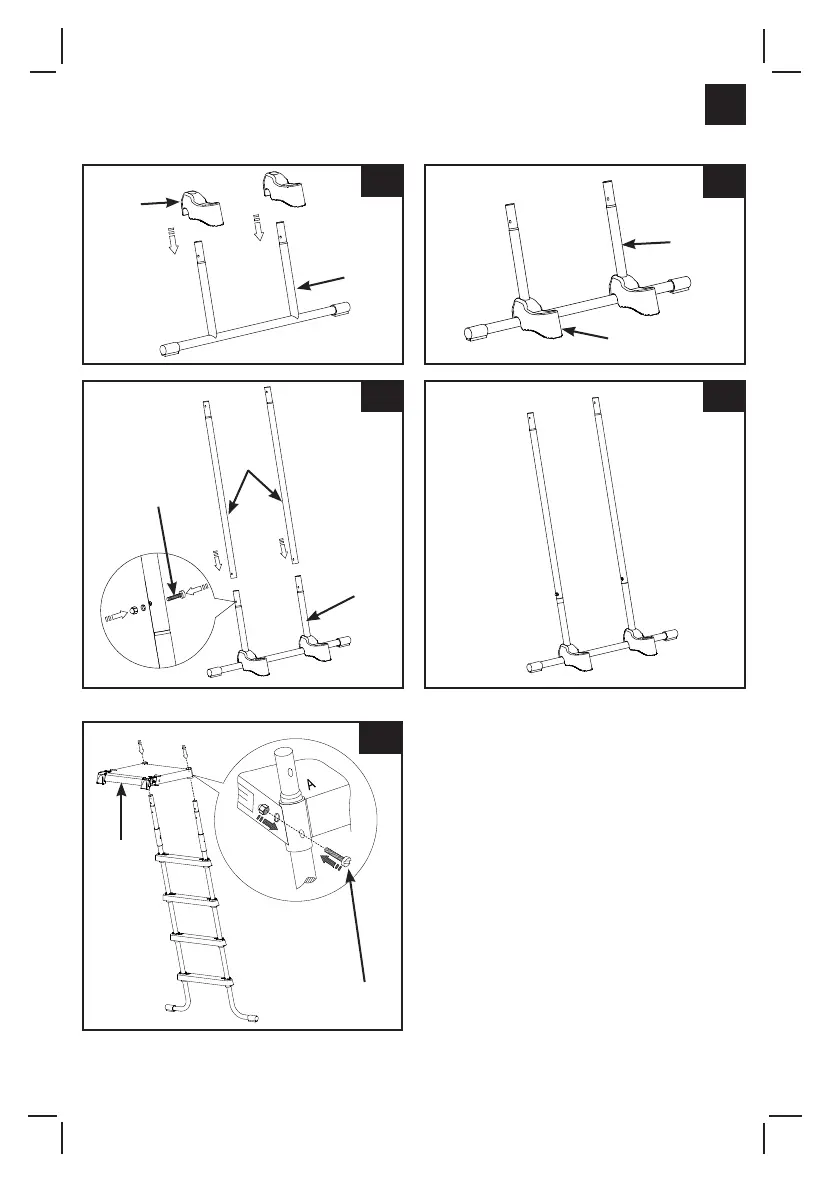 A