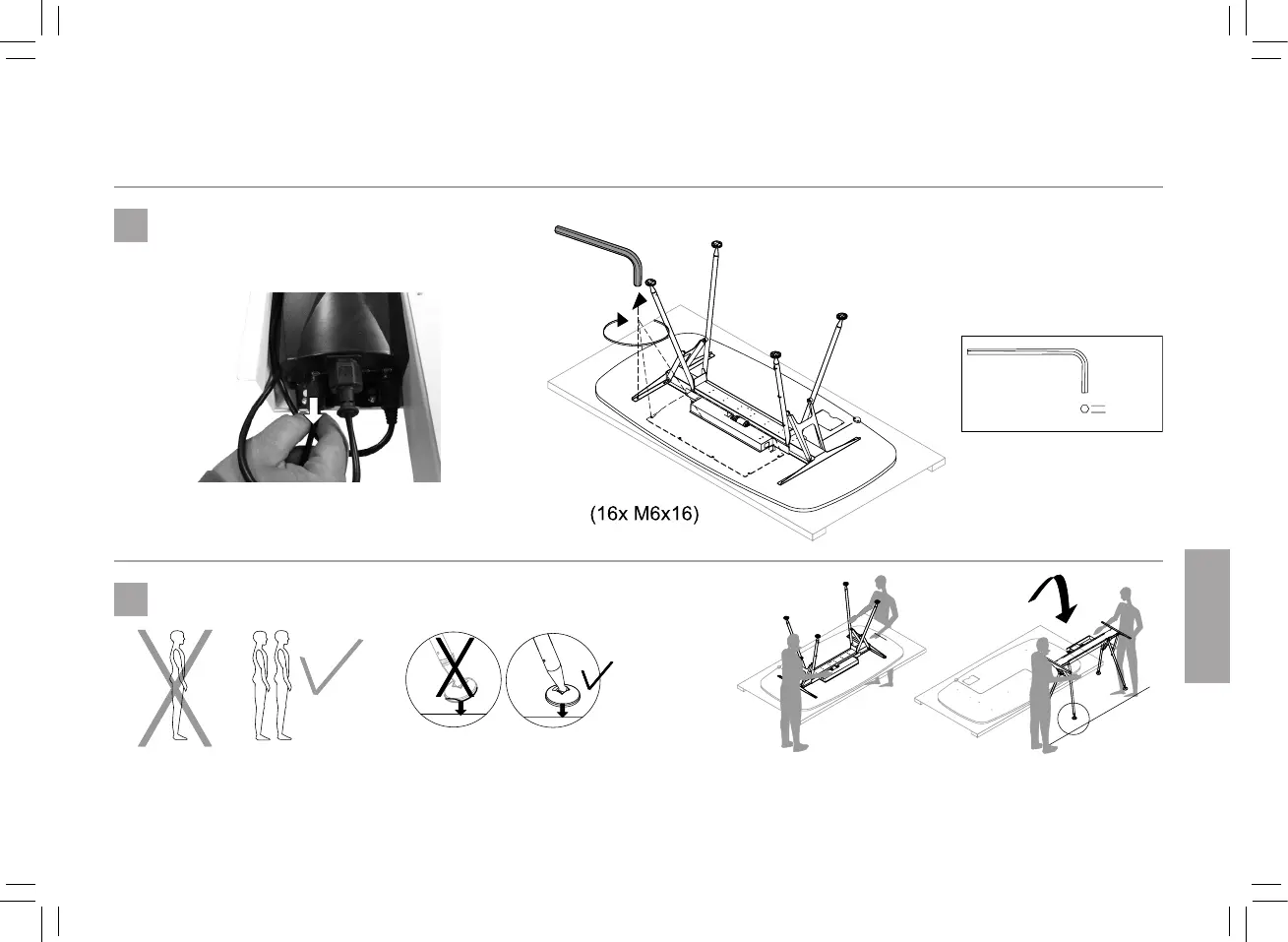 (16x M6x16)