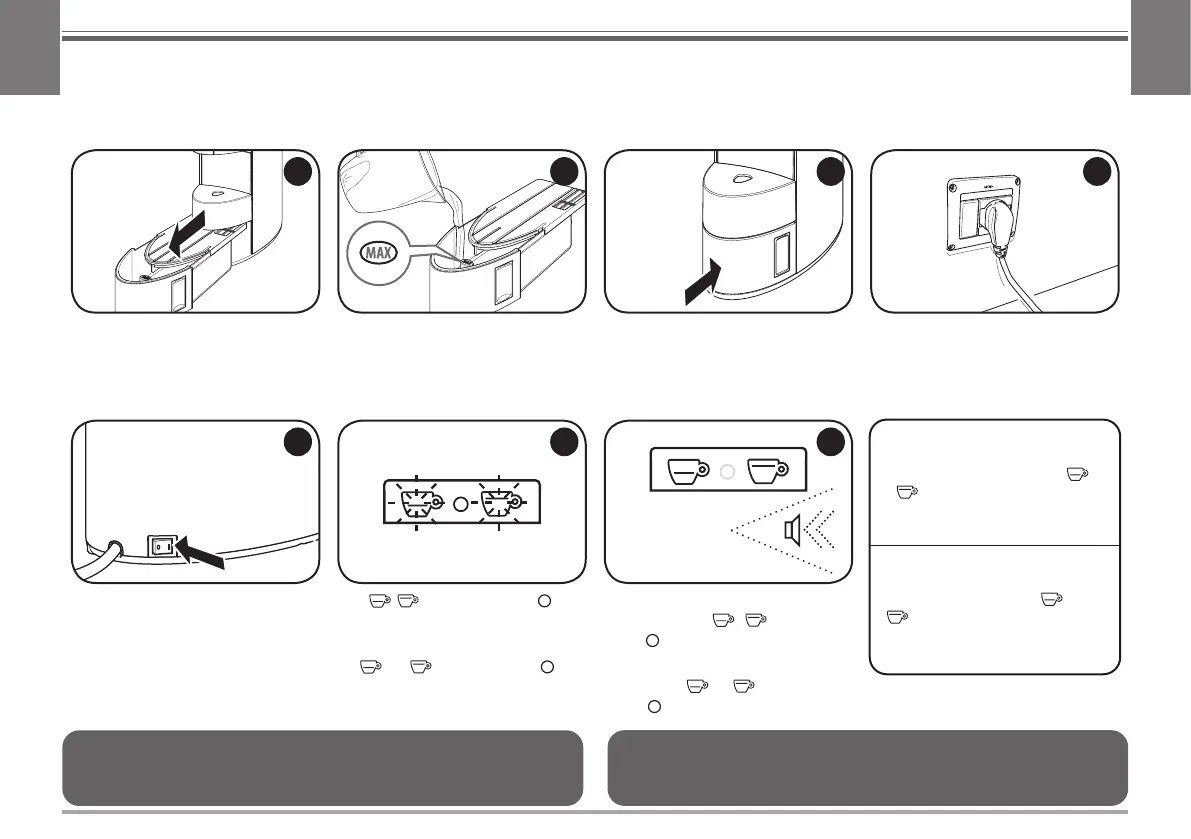 MAX