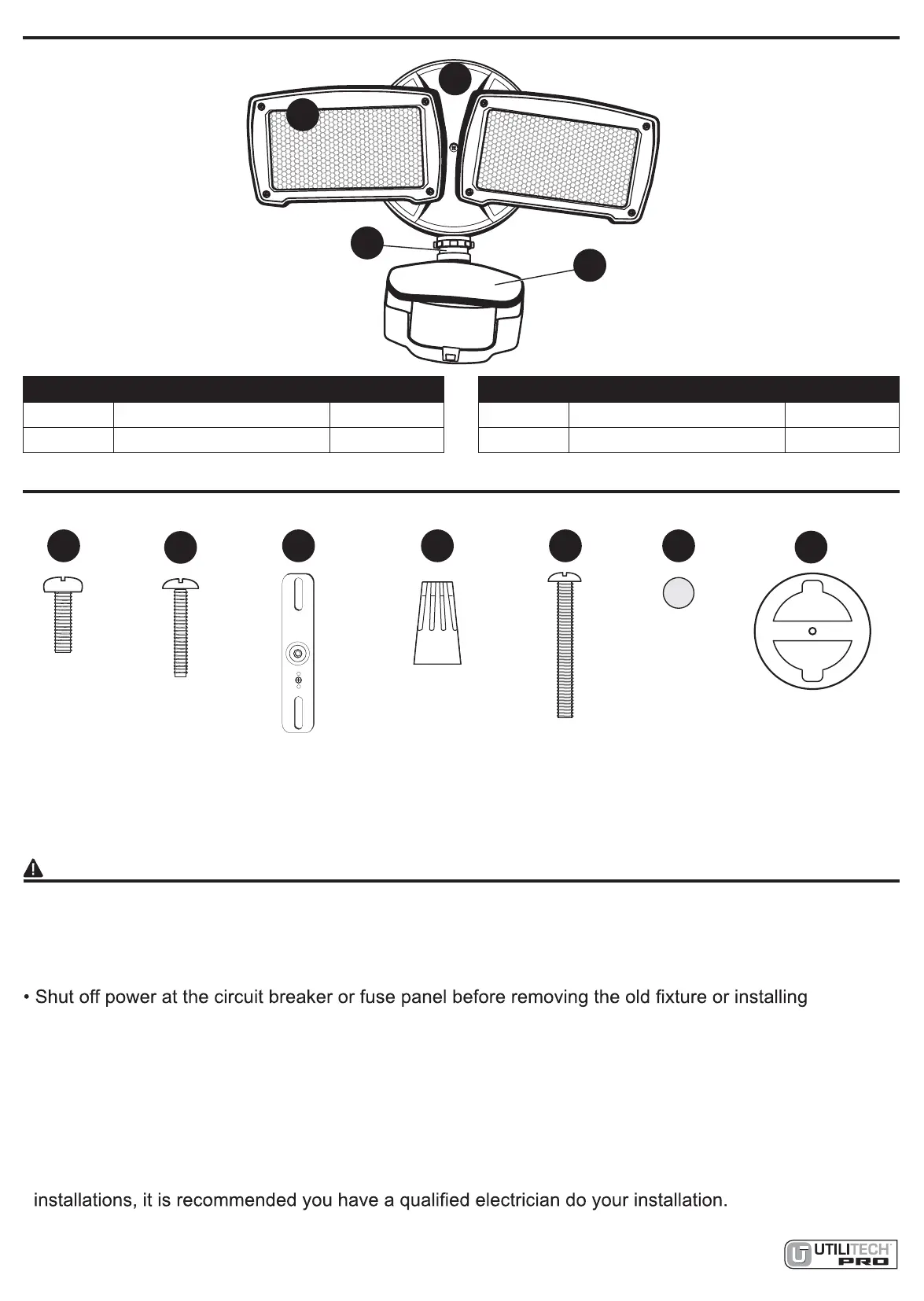 • Shut off power at the circuit breaker or fuse panel before removing the old fixture or installing

installations, it is recommended you have a qualified electrician do your installation.

UTILITECH PRO