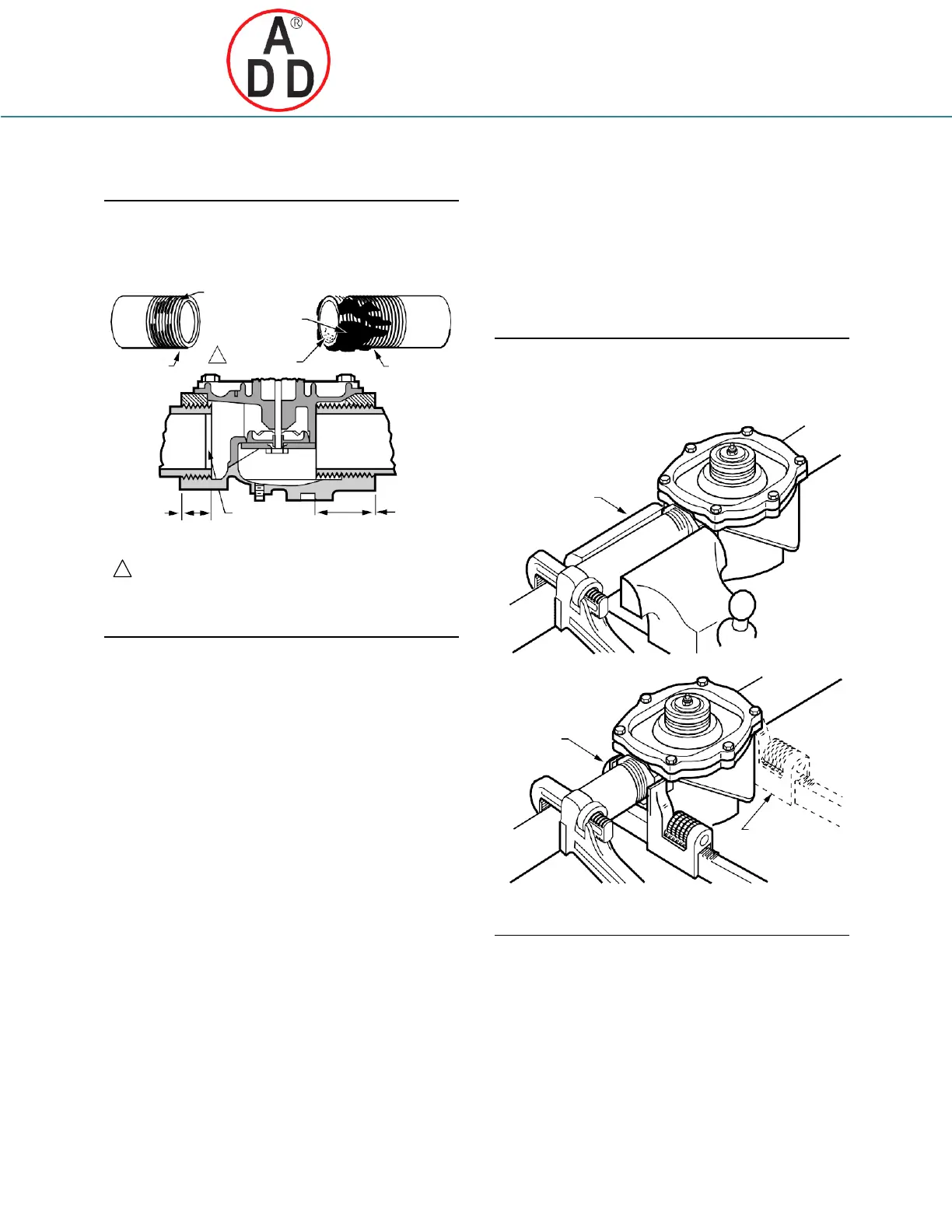 A
D D
®