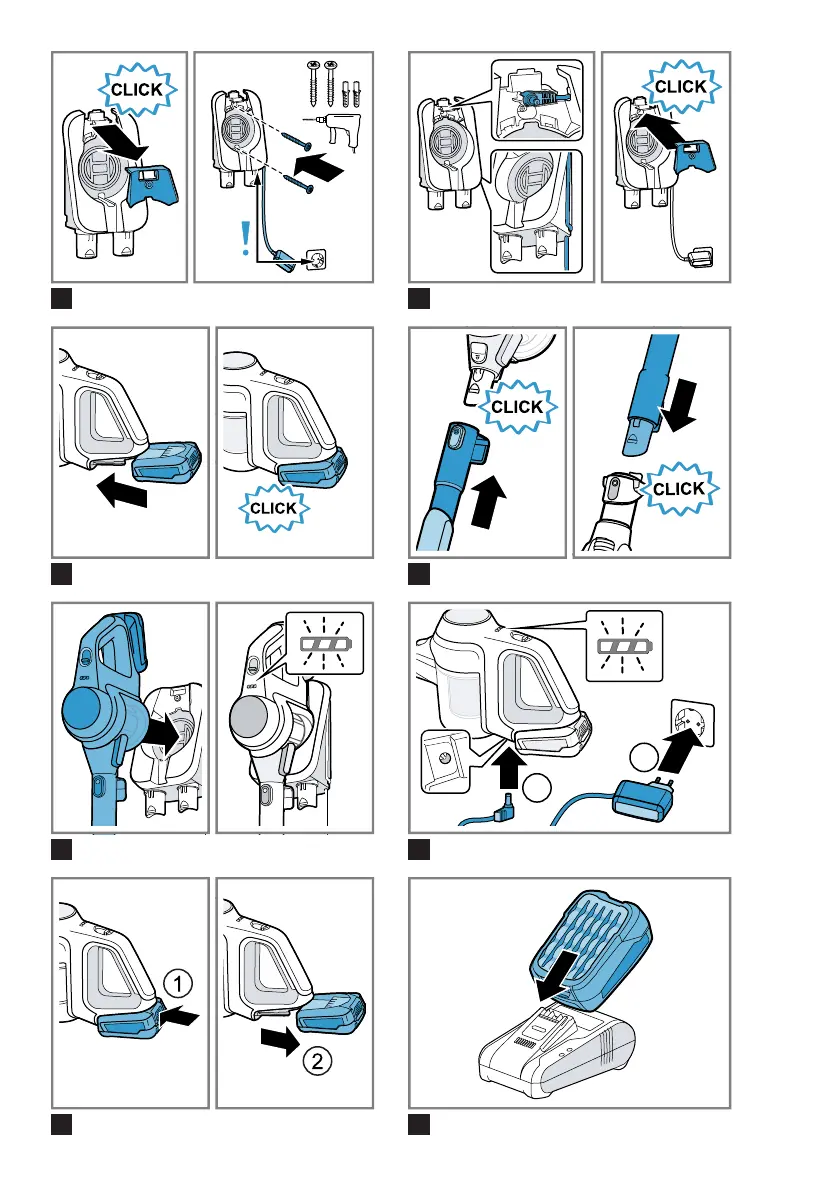 CLICK

!

CLICK

CLICK

CLICK

CLICK

1

2